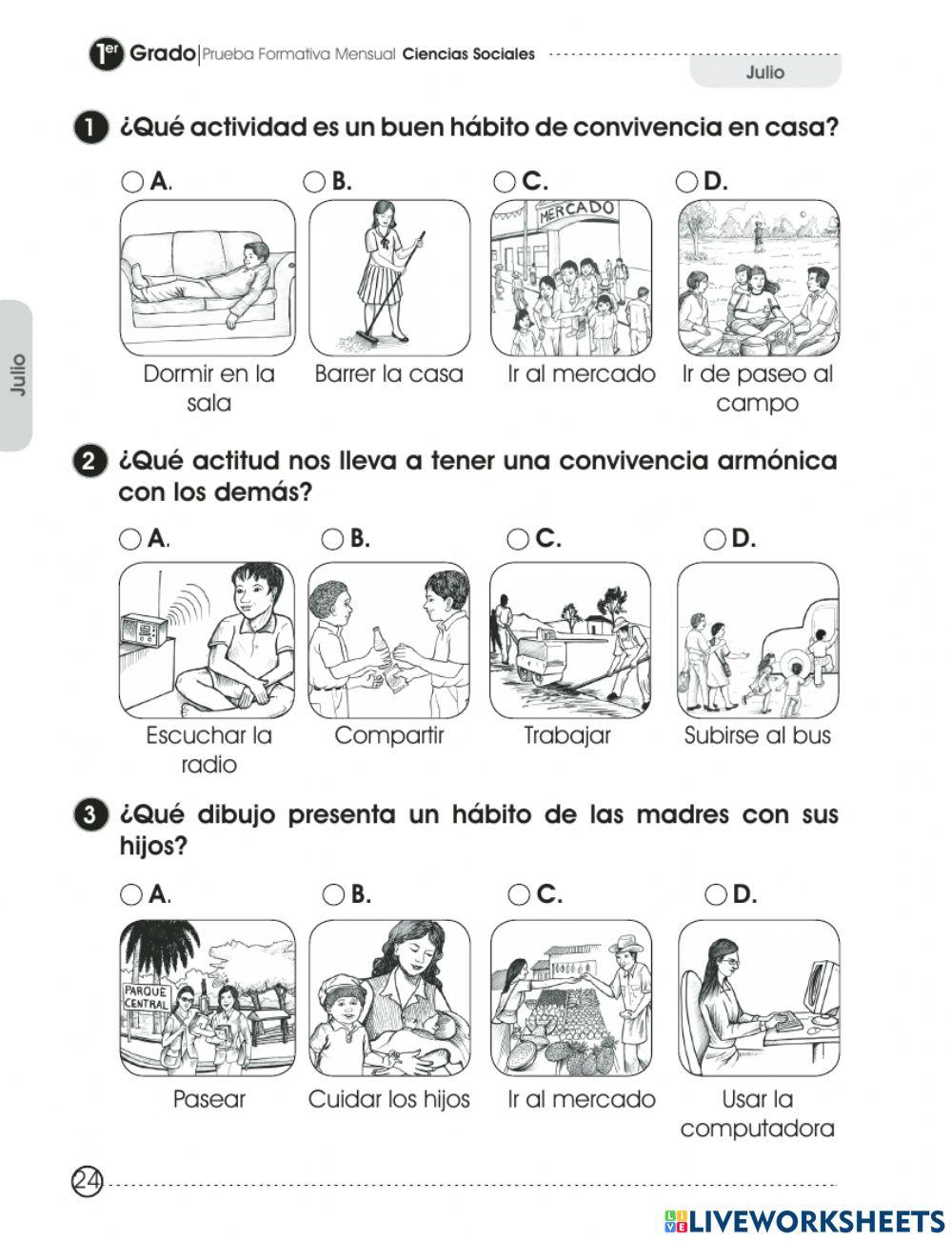 1er Grado | Prueba Formativa Mensual Ciencias Sociales

Julio

Julio

1 ¿Qué actividad es un buen hábito de convivencia en casa?

A.
Dormir en la sala

B.
Barrer la casa

C.
MERCADO
Ir al mercado

D.
Ir de paseo al campo

2 ¿Qué actitud nos lleva a tener una convivencia armónica con los demás?

A.
Escuchar la radio

B.
Compartir

C.
Trabajar

D.
Subirse al bus

3 ¿Qué dibujo presenta un hábito de las madres con sus hijos?

A.
PARQUE CENTRAL
Pasear

B.
Cuidar los hijos

C.
Ir al mercado

D.
Usar la computadora

24

LIVEWORKSHEETS