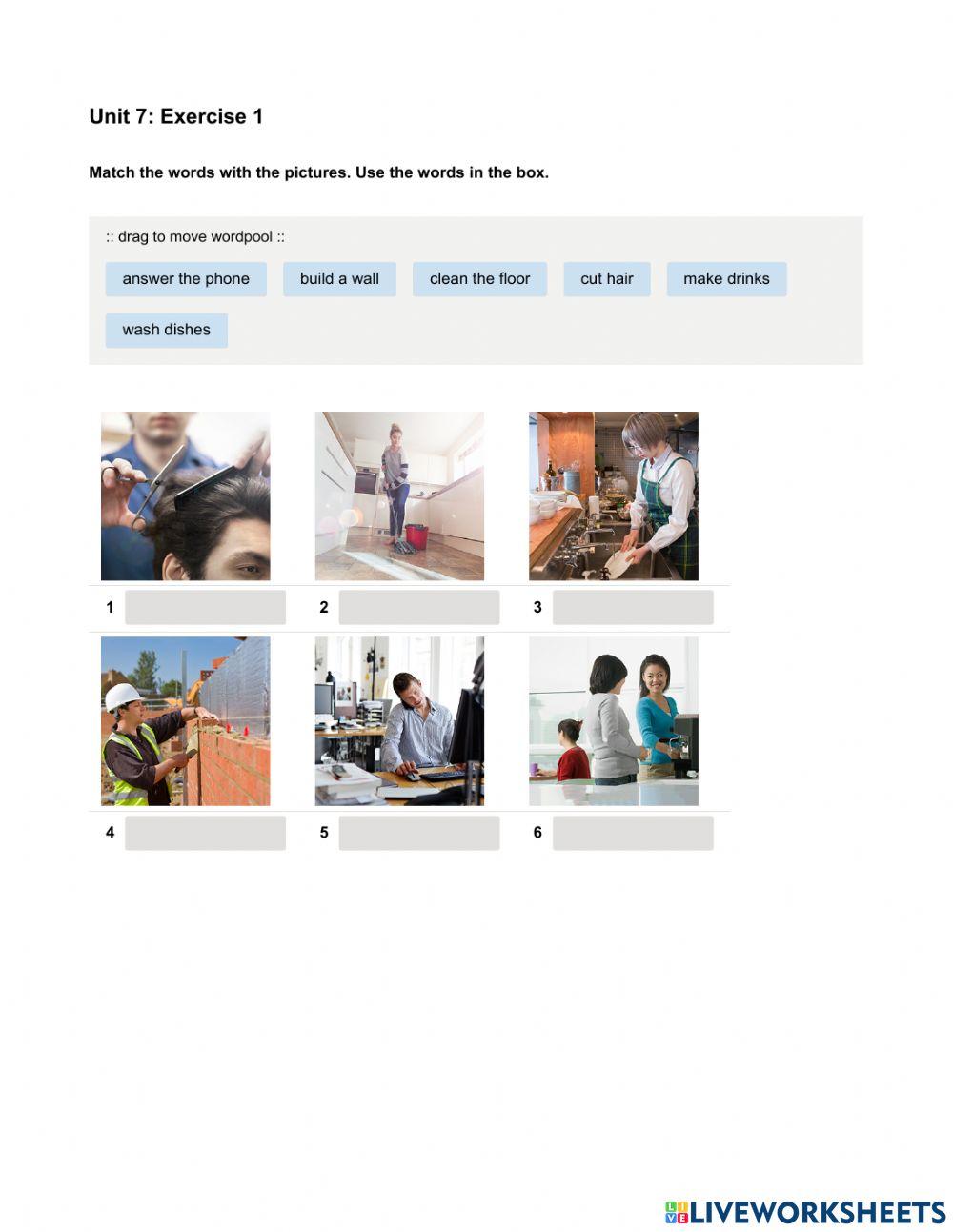 Unit 7: Exercise 1

Match the words with the pictures. Use the words in the box.

:: drag to move wordpool ::

answer the phone build a wall clean the floor cut hair make drinks wash dishes

1

2

3

4

5

6

LIVEWORKSHEETS