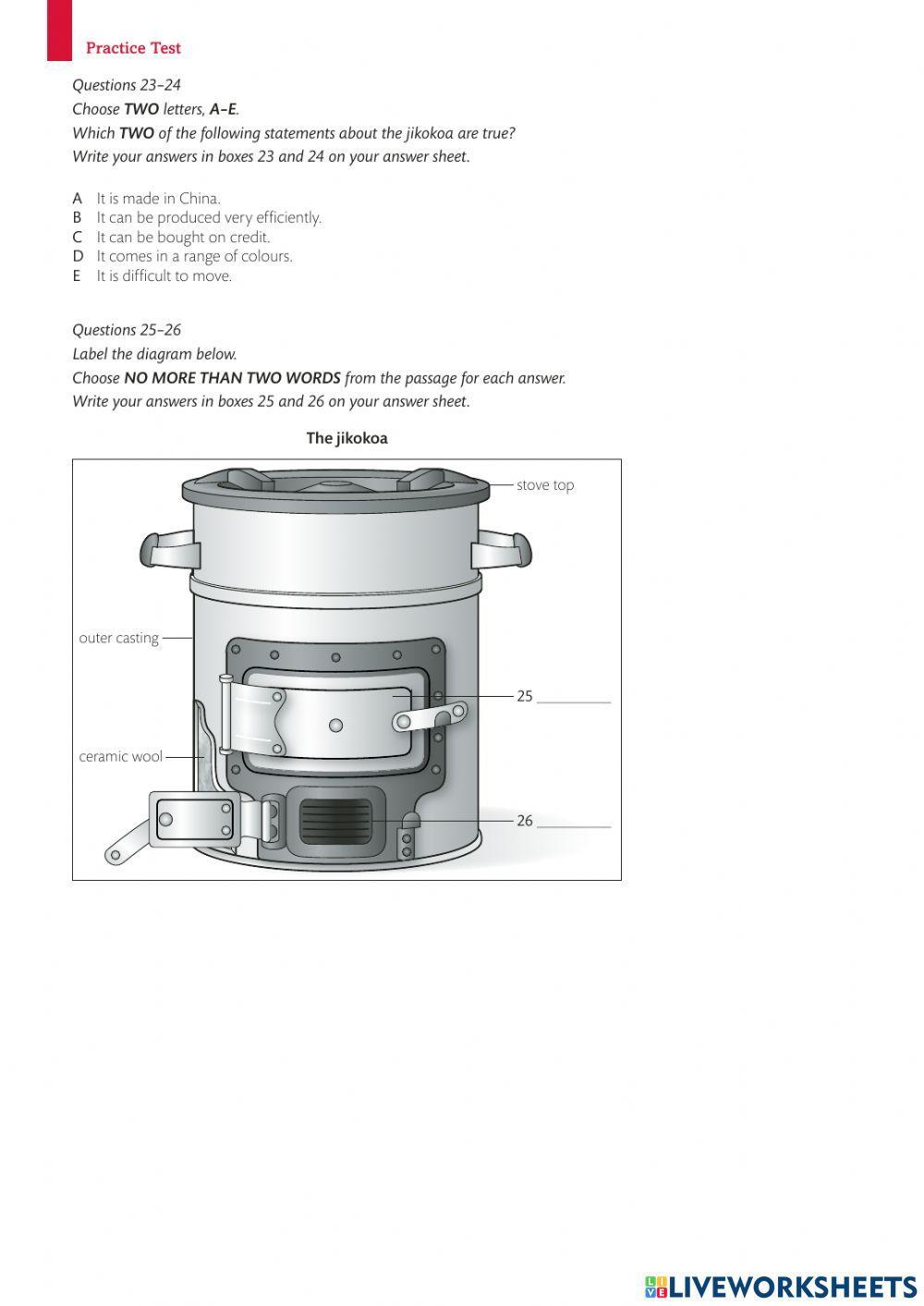 Practice Test

Questions 23–24
Choose TWO letters, A–E.
Which TWO of the following statements about the jikokoa are true?
Write your answers in boxes 23 and 24 on your answer sheet.

A It is made in China.
B It can be produced very efficiently.
C It can be bought on credit.
D It comes in a range of colours.
E It is difficult to move.

Questions 25–26
Label the diagram below.
Choose NO MORE THAN TWO WORDS from the passage for each answer.
Write your answers in boxes 25 and 26 on your answer sheet.

The jikokoa

stove top
outer casting
ceramic wool
25 __________
26 __________

LIVEWORKSHEETS