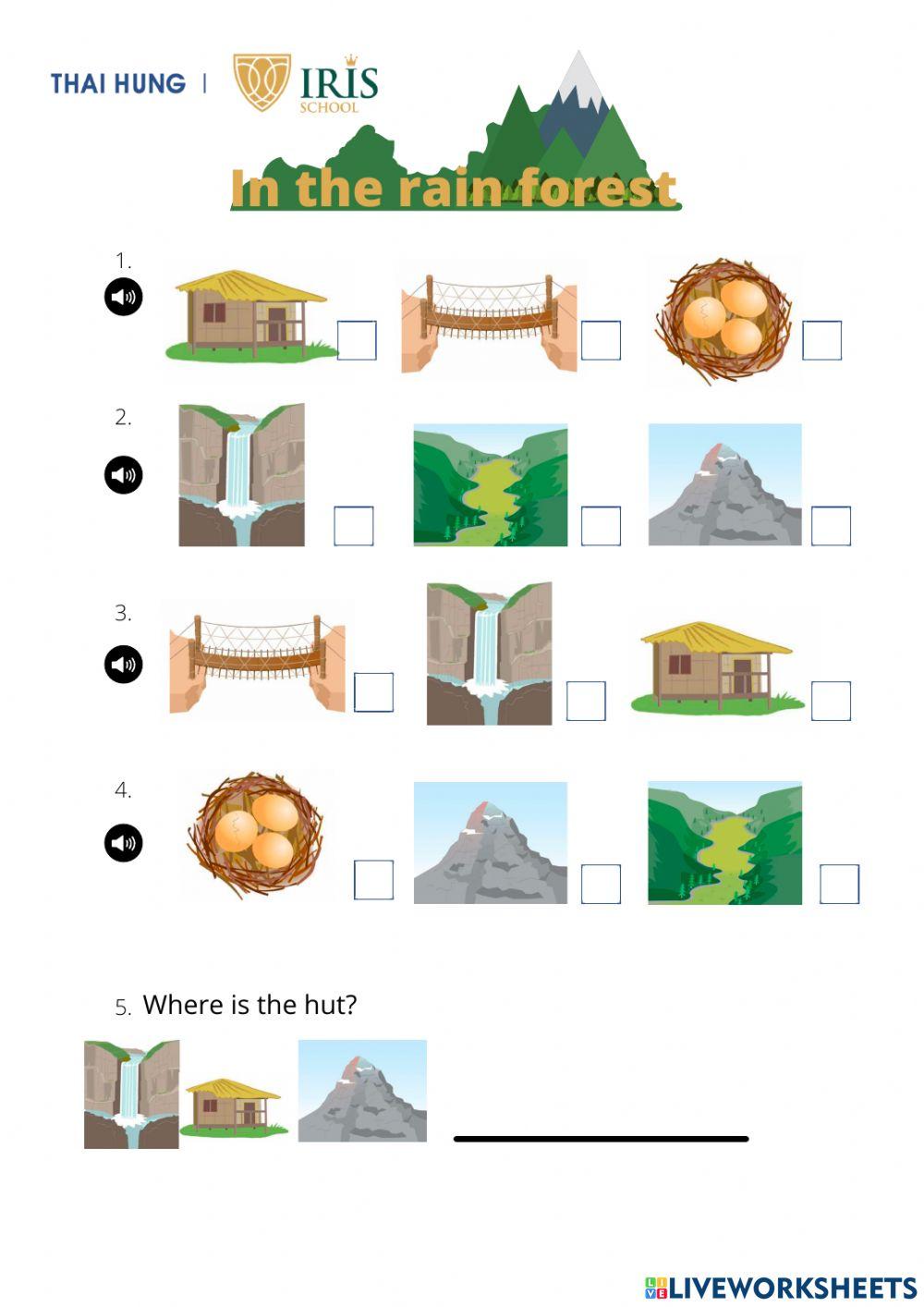 THAI HUNG | IRIS SCHOOL

In the rain forest

1.

2.

3.

4.

5. Where is the hut?

LIVEWORKSHEETS