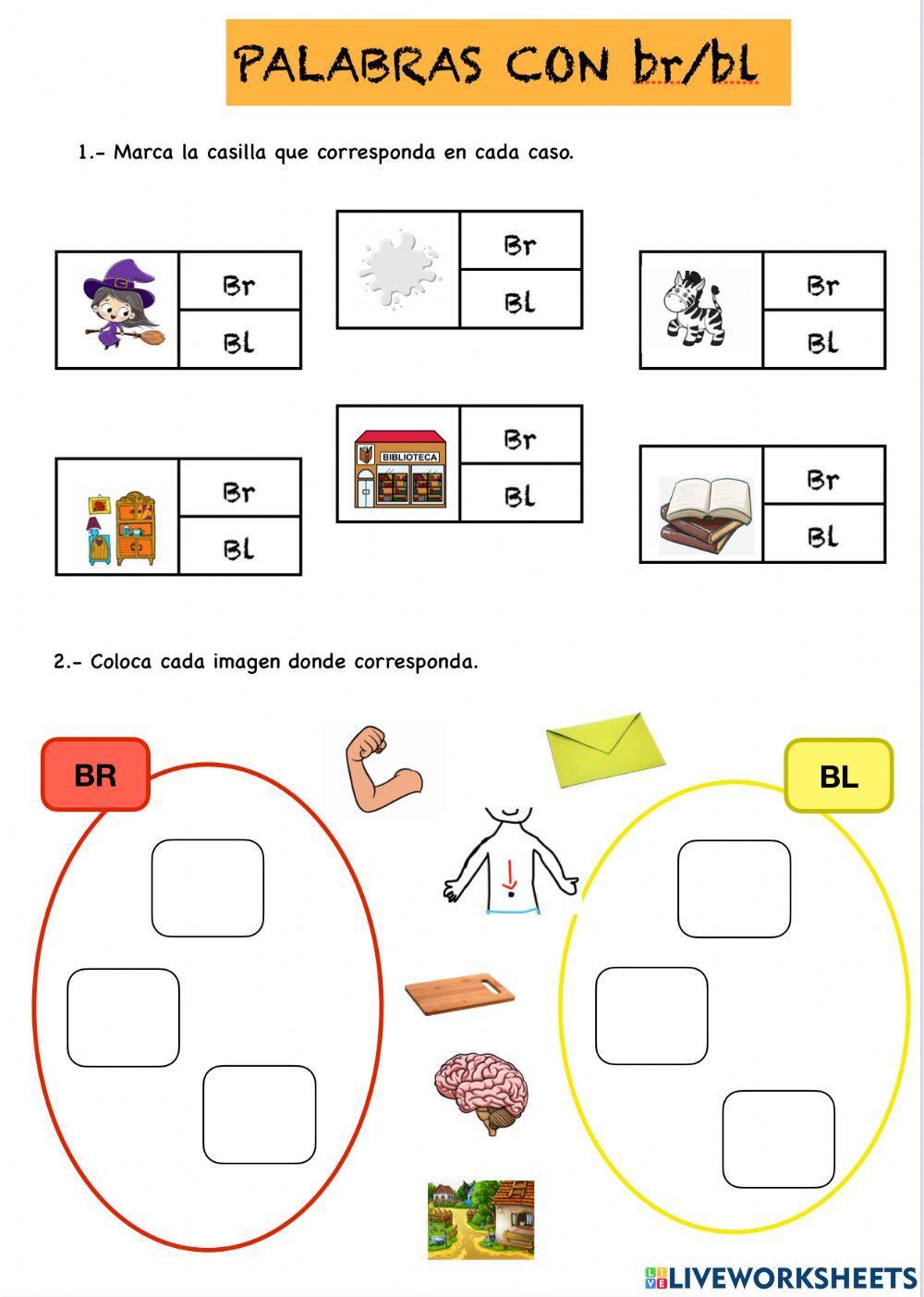 PALABRAS CON br/bl

1.- Marca la casilla que corresponda en cada caso.

Br
Bl

Br
Bl

Br
Bl

Br
Bl

BIBLIOTECA
Br
Bl

Br
Bl

2.- Coloca cada imagen donde corresponda.

BR

BL

LIVEWORKSHEETS