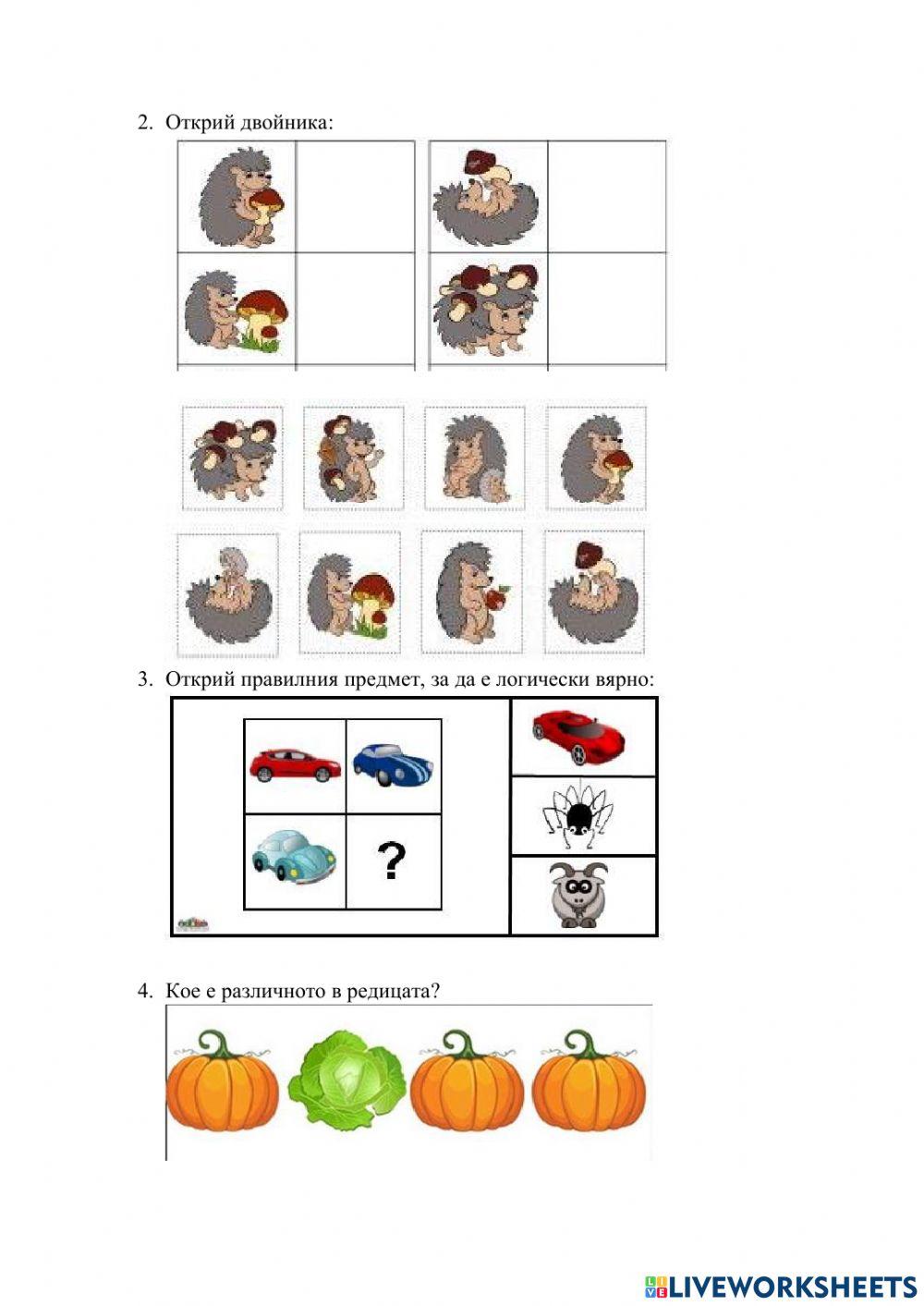 2. Открий двойника:

3. Открий правилния предмет, за да е логически вярно:

?

4. Кое е различното в редицата?

LIVEWORKSHEETS