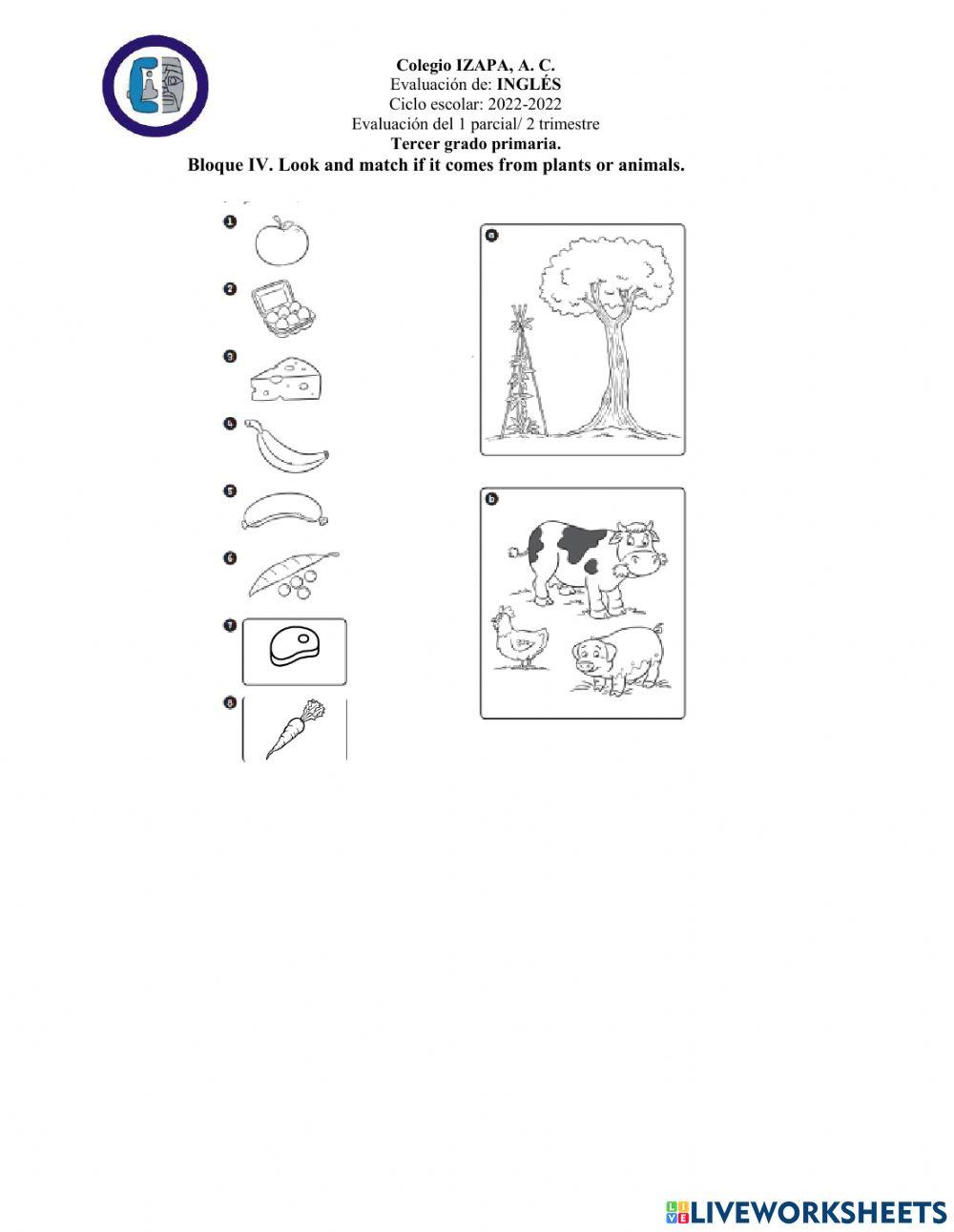 Colegio IZAPA, A. C.
Evaluación de: INGLÉS
Ciclo escolar: 2022-2022
Evaluación del 1 parcial/ 2 trimestre
Tercer grado primaria.
Bloque IV. Look and match if it comes from plants or animals.

1
2
3
4
5
6
7
8

a
b

LIVEWORKSHEETS