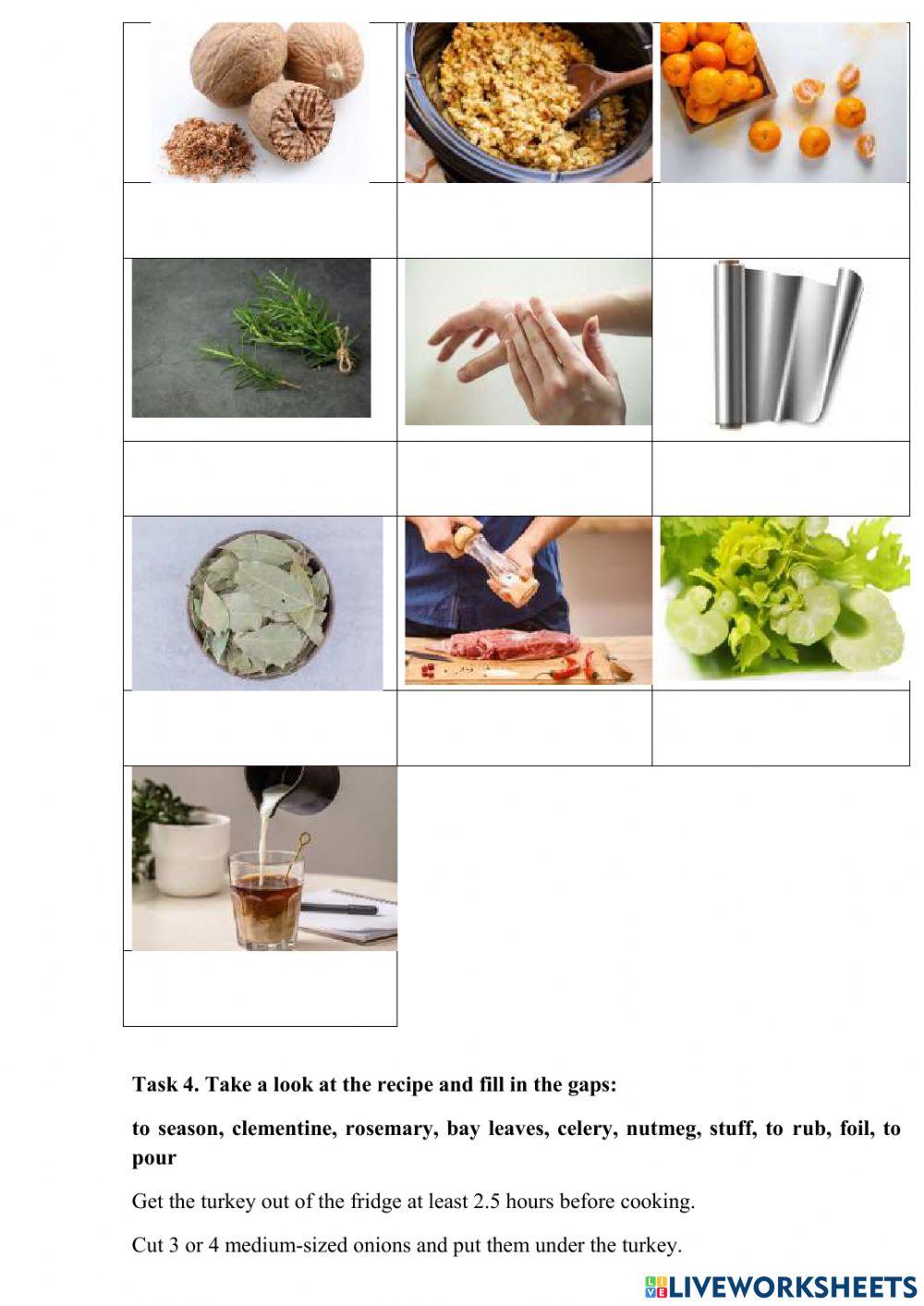 Task 4. Take a look at the recipe and fill in the gaps:

to season, clementine, rosemary, bay leaves, celery, nutmeg, stuff, to rub, foil, to pour

Get the turkey out of the fridge at least 2.5 hours before cooking.

Cut 3 or 4 medium-sized onions and put them under the turkey.

LIVEWORKSHEETS