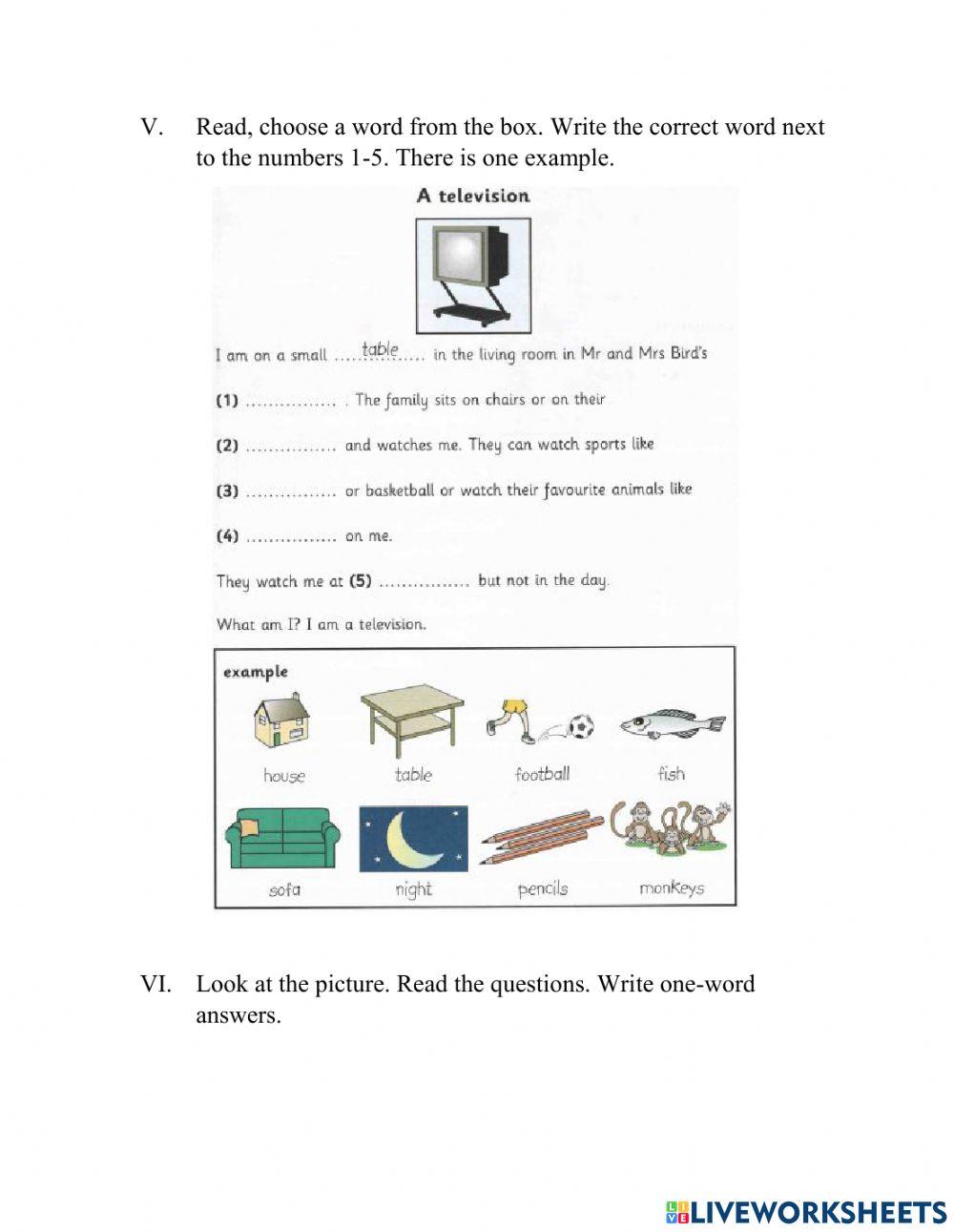 V. Read, choose a word from the box. Write the correct word next to the numbers 1-5. There is one example.

A television

I am on a small ....table.... in the living room in Mr and Mrs Bird's

(1) ................ . The family sits on chairs or on their

(2) ................ and watches me. They can watch sports like

(3) ................ or basketball or watch their favourite animals like

(4) ................ on me.

They watch me at (5) ................ but not in the day.

What am I? I am a television.

example

house table football fish

sofa night pencils monkeys

VI. Look at the picture. Read the questions. Write one-word answers.

LIVEWORKSHEETS