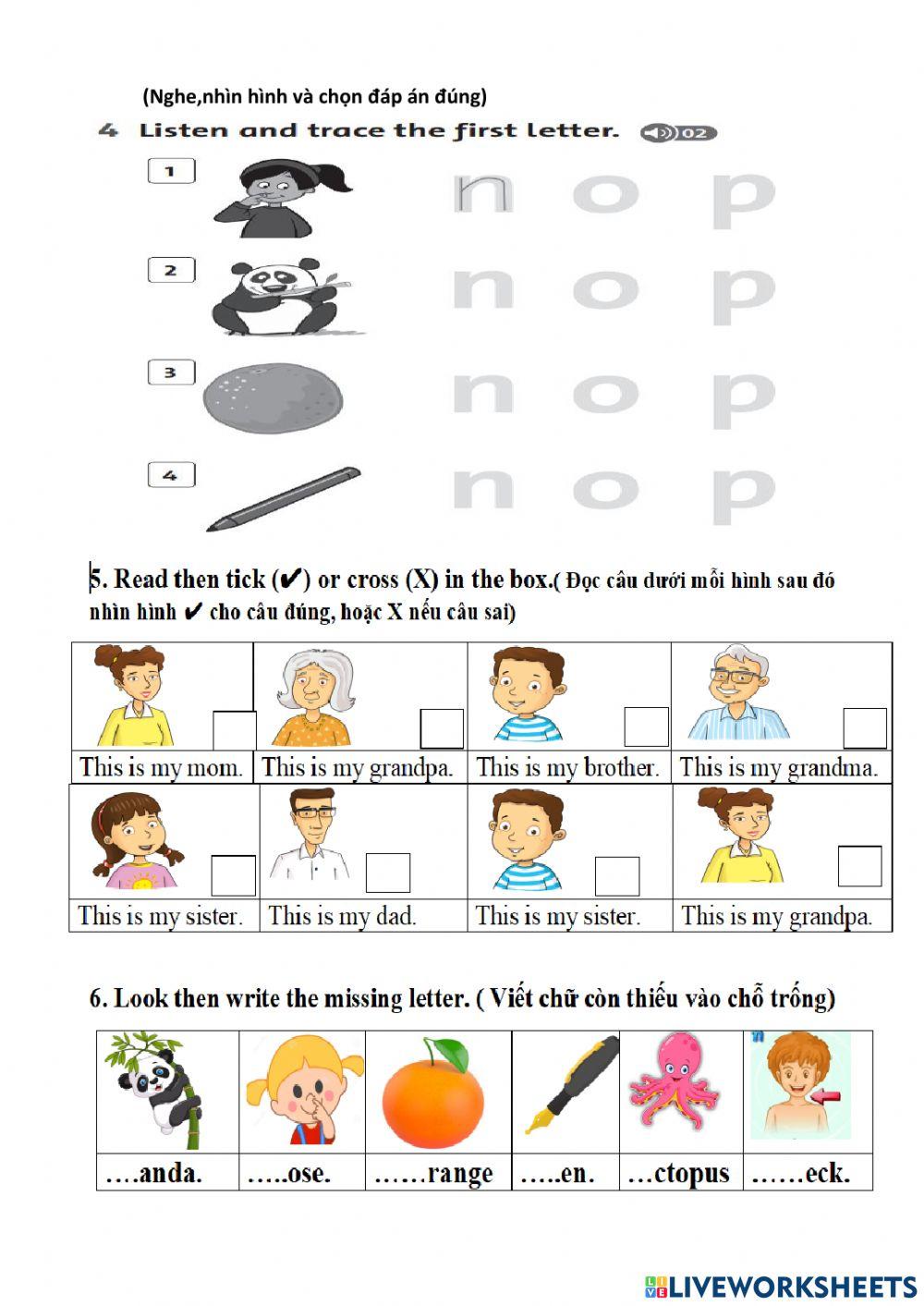 (Nghe,nhìn hình và chọn đáp án đúng)

4 Listen and trace the first letter. 02

1 n o p

2 n o p

3 n o p

4 n o p

5. Read then tick (✔) or cross (X) in the box.( Đọc câu dưới mỗi hình sau đó nhìn hình ✔ cho câu đúng, hoặc X nếu câu sai)

| This is my mom. | This is my grandpa. | This is my brother. | This is my grandma. |
|---|---|---|---|
| This is my sister. | This is my dad. | This is my sister. | This is my grandpa. |

6. Look then write the missing letter. ( Viết chữ còn thiếu vào chỗ trống)

| ….anda. | …..ose. | ……range | …..en. | …ctopus | ……eck. |
|---|---|---|---|---|---|

LIVEWORKSHEETS