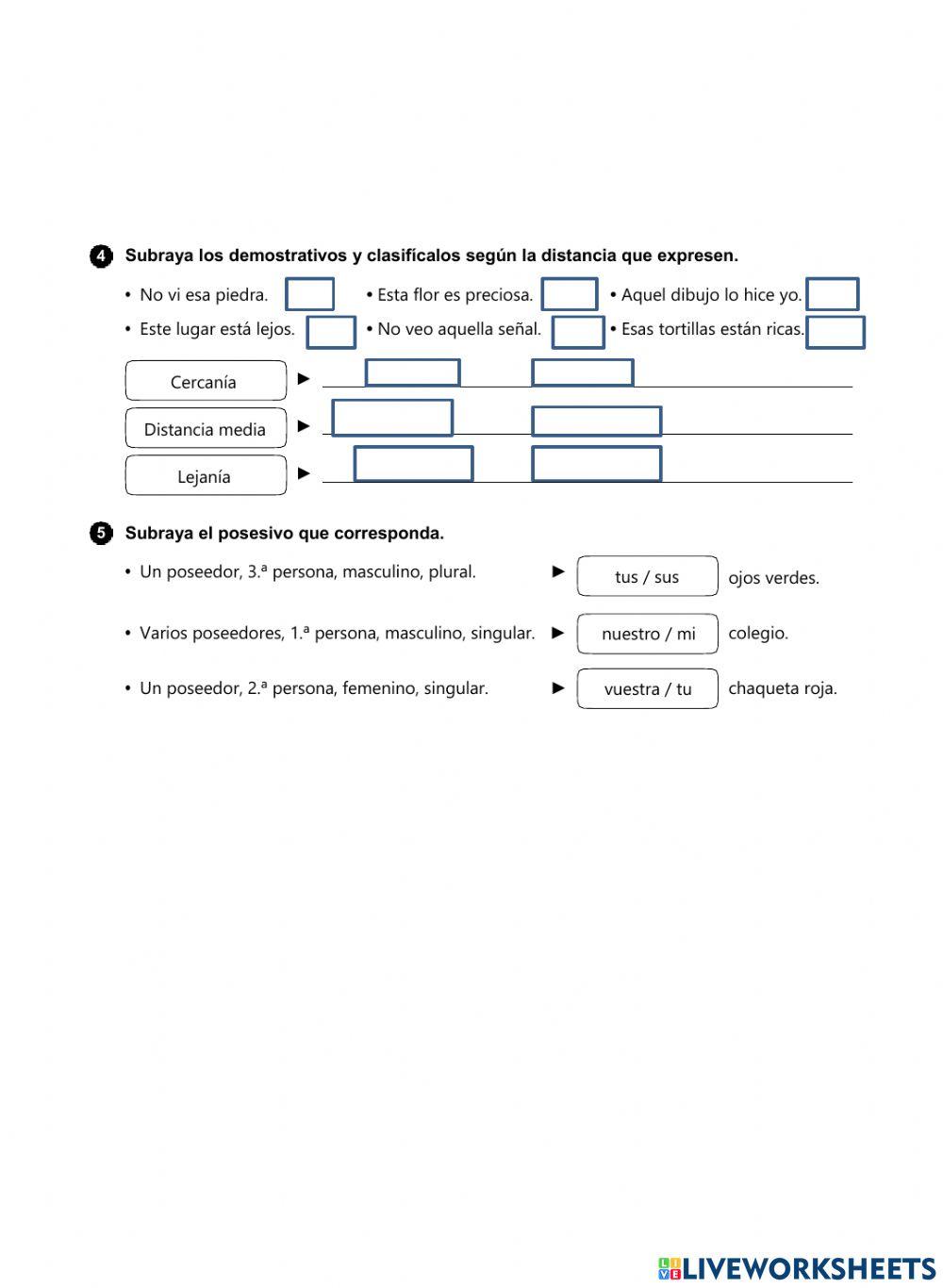 4 Subraya los demostrativos y clasifícalos según la distancia que expresen.

• No vi esa piedra.
• Esta flor es preciosa.
• Aquel dibujo lo hice yo.
• Este lugar está lejos.
• No veo aquella señal.
• Esas tortillas están ricas.

Cercanía ►
Distancia media ►
Lejanía ►

5 Subraya el posesivo que corresponda.

• Un poseedor, 3.ª persona, masculino, plural. ► tus / sus ojos verdes.
• Varios poseedores, 1.ª persona, masculino, singular. ► nuestro / mi colegio.
• Un poseedor, 2.ª persona, femenino, singular. ► vuestra / tu chaqueta roja.

LIVEWORKSHEETS