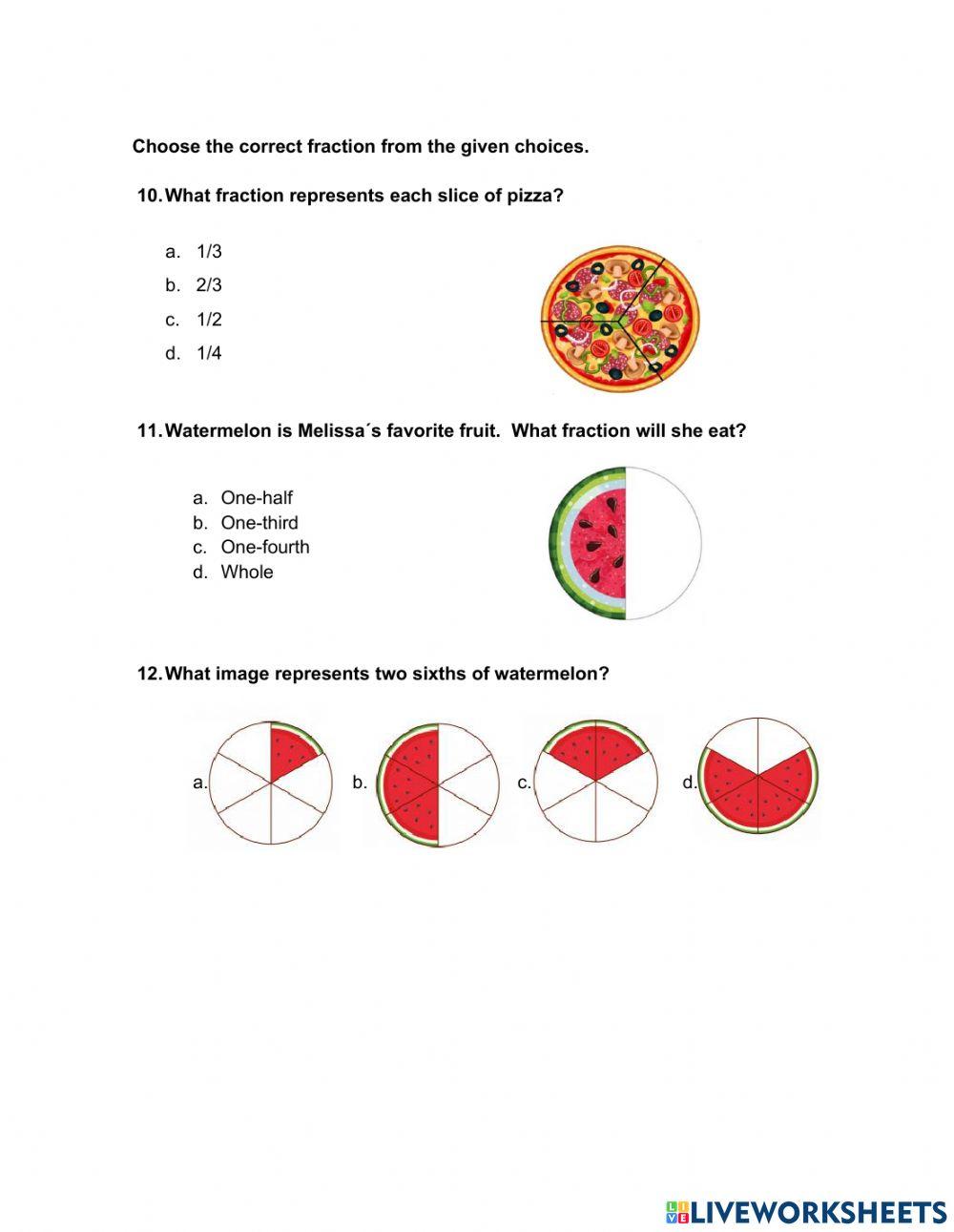 Choose the correct fraction from the given choices.

10. What fraction represents each slice of pizza?

a. 1/3
b. 2/3
c. 1/2
d. 1/4

11. Watermelon is Melissa´s favorite fruit. What fraction will she eat?

a. One-half
b. One-third
c. One-fourth
d. Whole

12. What image represents two sixths of watermelon?

a.
b.
c.
d.

LIVEWORKSHEETS