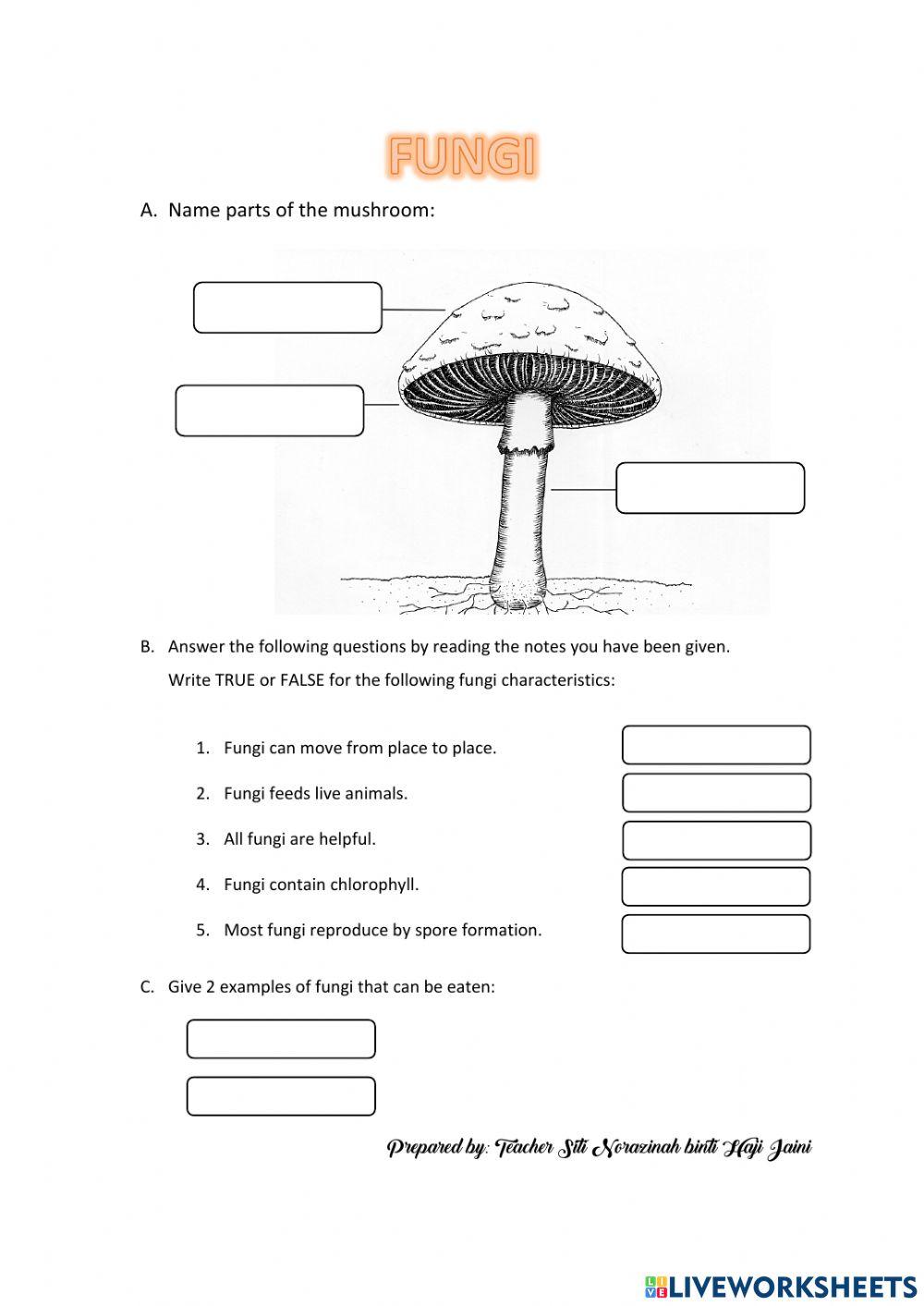 FUNGI

A. Name parts of the mushroom:

B. Answer the following questions by reading the notes you have been given.
Write TRUE or FALSE for the following fungi characteristics:

1. Fungi can move from place to place.
2. Fungi feeds live animals.
3. All fungi are helpful.
4. Fungi contain chlorophyll.
5. Most fungi reproduce by spore formation.

C. Give 2 examples of fungi that can be eaten:

Prepared by: Teacher Siti Norazinah binti Haji Jaini

LIVEWORKSHEETS