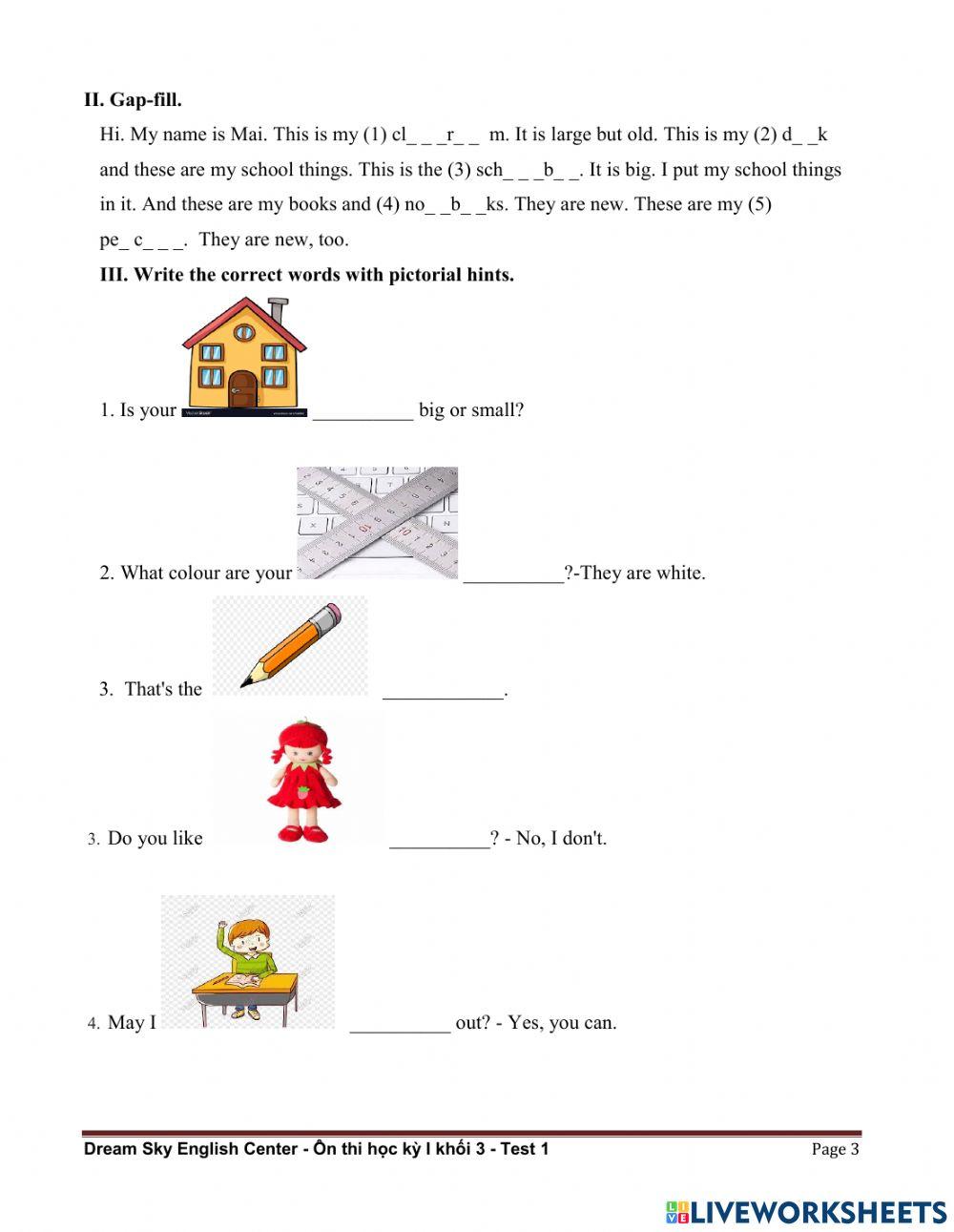 II. Gap-fill.

Hi. My name is Mai. This is my (1) cl_ _ _r_ _ m. It is large but old. This is my (2) d_ _k and these are my school things. This is the (3) sch_ _ _b_ _. It is big. I put my school things in it. And these are my books and (4) no_ _b_ _ks. They are new. These are my (5) pe_ c_ _ _. They are new, too.

III. Write the correct words with pictorial hints.

1. Is your __________ big or small?

2. What colour are your __________?-They are white.

3. That's the ____________.

3. Do you like __________? - No, I don't.

4. May I __________ out? - Yes, you can.

Dream Sky English Center - Ôn thi học kỳ I khối 3 - Test 1

Page 3

LIVEWORKSHEETS