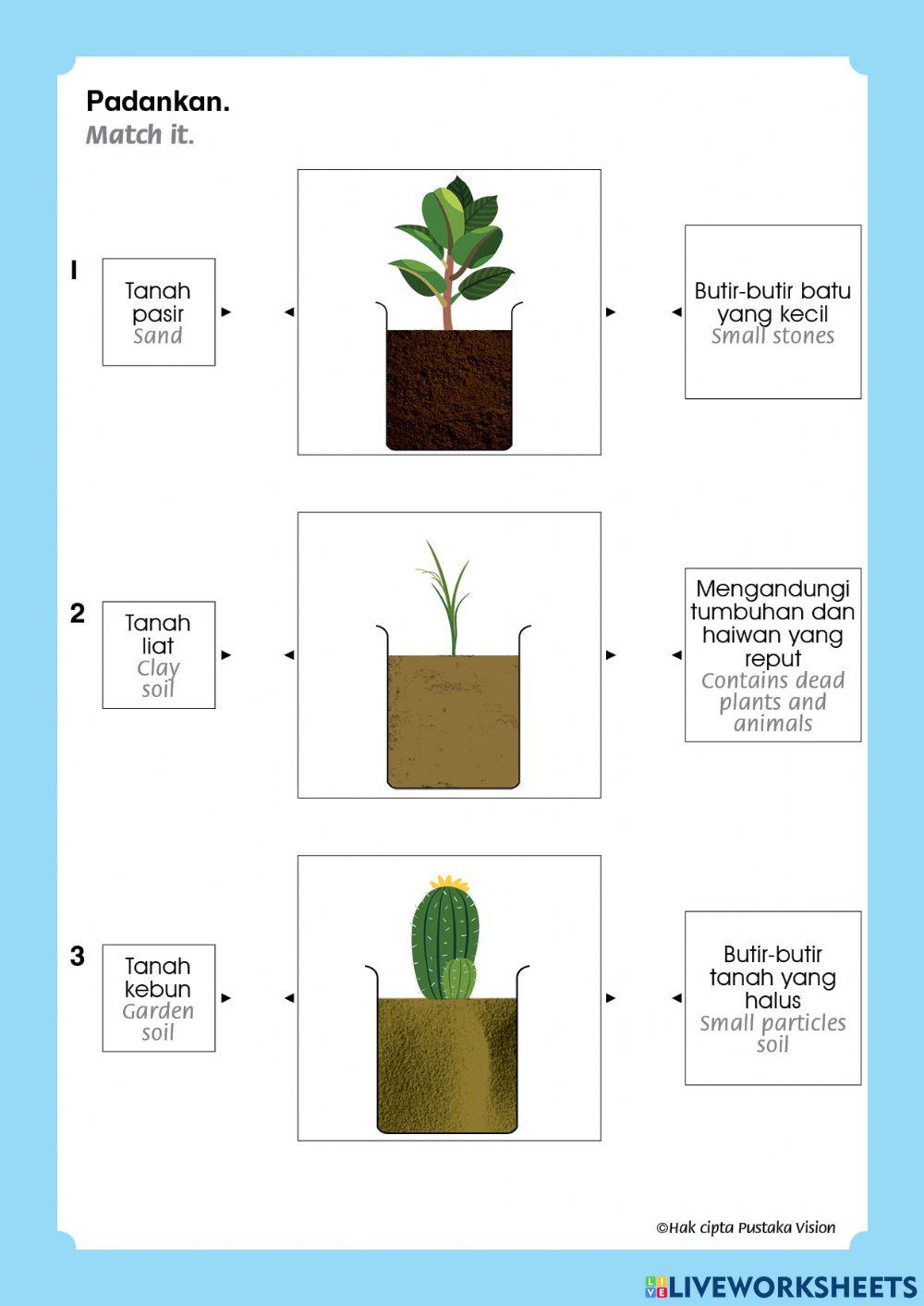 Padankan.
Match it.

1

Tanah pasir
Sand

Butir-butir batu yang kecil
Small stones

2

Tanah liat
Clay soil

Mengandungi tumbuhan dan haiwan yang reput
Contains dead plants and animals

3

Tanah kebun
Garden soil

Butir-butir tanah yang halus
Small particles soil

©Hak cipta Pustaka Vision

LIVEWORKSHEETS