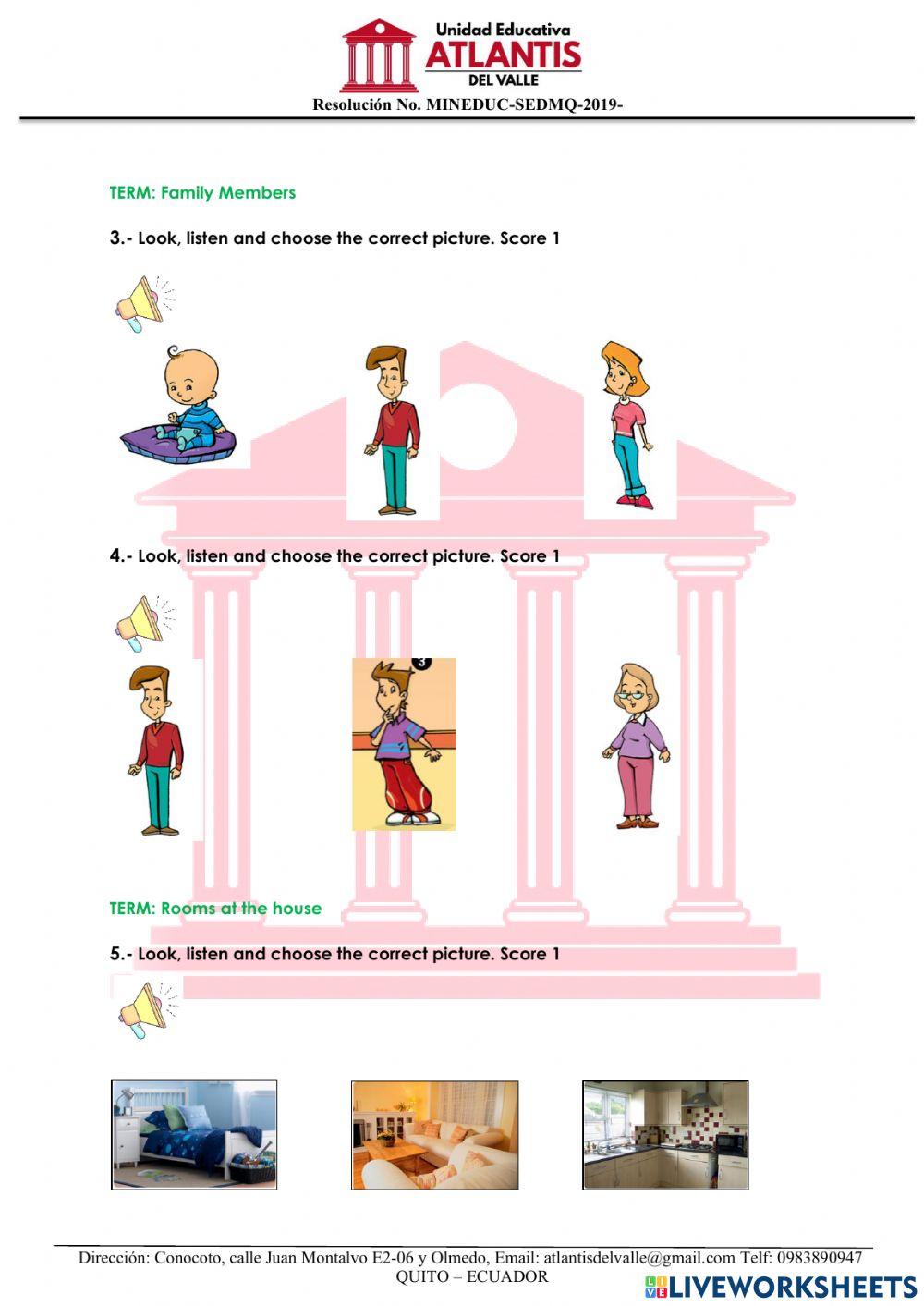 Unidad Educativa
ATLANTIS
DEL VALLE
Resolución No. MINEDUC-SEDMQ-2019-

TERM: Family Members

3.- Look, listen and choose the correct picture. Score 1

4.- Look, listen and choose the correct picture. Score 1

3

TERM: Rooms at the house

5.- Look, listen and choose the correct picture. Score 1

Dirección: Conocoto, calle Juan Montalvo E2-06 y Olmedo, Email: atlantisdelvalle@gmail.com Telf: 0983890947
QUITO – ECUADOR

LIVEWORKSHEETS