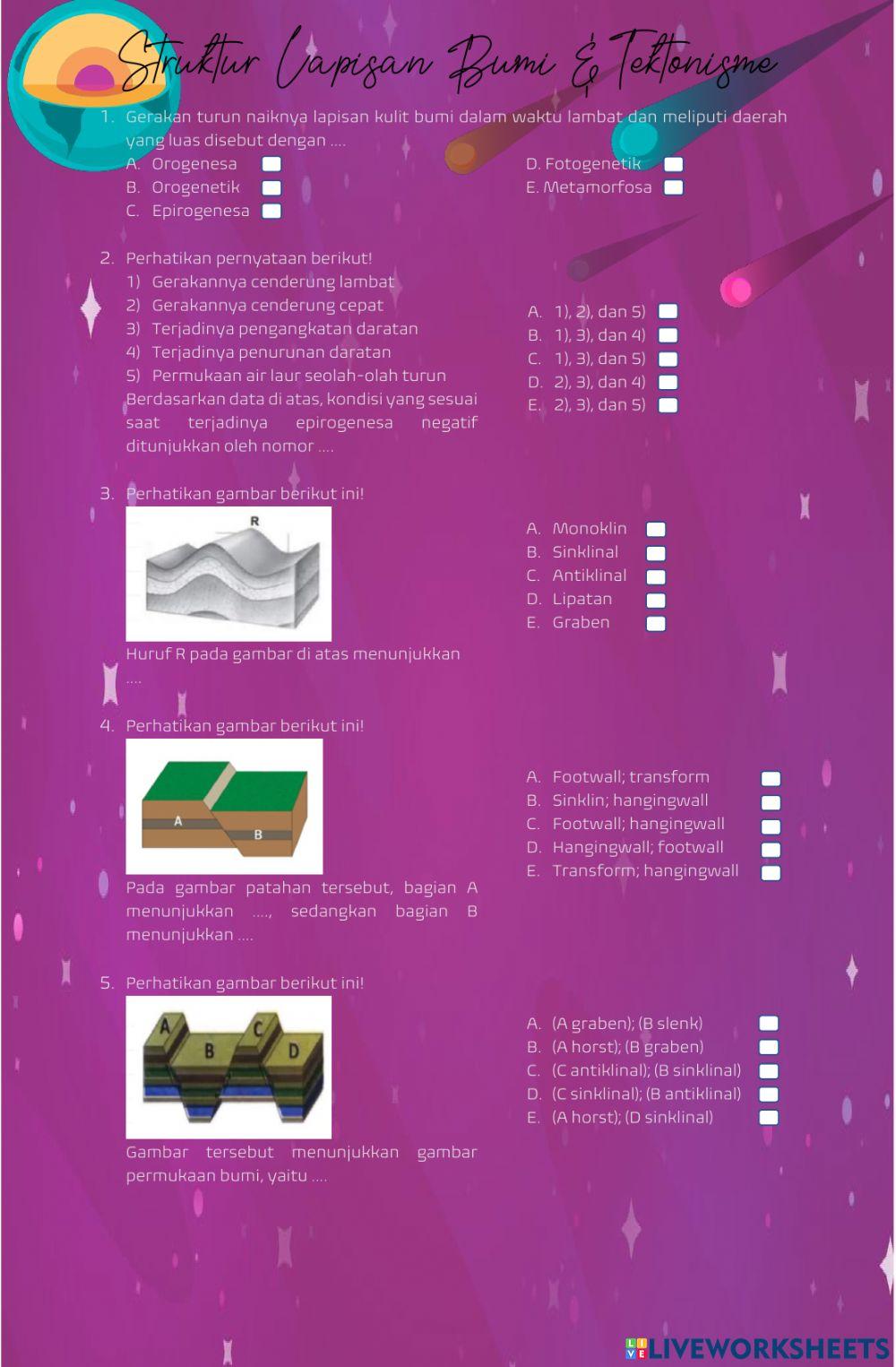 Struktur Lapisan Bumi & Tektonisme

1. Gerakan turun naiknya lapisan kulit bumi dalam waktu lambat dan meliputi daerah yang luas disebut dengan ....
A. Orogenesa
B. Orogenetik
C. Epirogenesa
D. Fotogenetik
E. Metamorfosa

2. Perhatikan pernyataan berikut!
1) Gerakannya cenderung lambat
2) Gerakannya cenderung cepat
3) Terjadinya pengangkatan daratan
4) Terjadinya penurunan daratan
5) Permukaan air laur seolah-olah turun
Berdasarkan data di atas, kondisi yang sesuai saat terjadinya epirogenesa negatif ditunjukkan oleh nomor ....
A. 1), 2), dan 5)
B. 1), 3), dan 4)
C. 1), 3), dan 5)
D. 2), 3), dan 4)
E. 2), 3), dan 5)

3. Perhatikan gambar berikut ini!
R
Huruf R pada gambar di atas menunjukkan ....
A. Monoklin
B. Sinklinal
C. Antiklinal
D. Lipatan
E. Graben

4. Perhatikan gambar berikut ini!
A
B
Pada gambar patahan tersebut, bagian A menunjukkan ...., sedangkan bagian B menunjukkan ....
A. Footwall; transform
B. Sinklin; hangingwall
C. Footwall; hangingwall
D. Hangingwall; footwall
E. Transform; hangingwall

5. Perhatikan gambar berikut ini!
A B C D
Gambar tersebut menunjukkan gambar permukaan bumi, yaitu ....
A. (A graben); (B slenk)
B. (A horst); (B graben)
C. (C antiklinal); (B sinklinal)
D. (C sinklinal); (B antiklinal)
E. (A horst); (D sinklinal)

LIVEWORKSHEETS