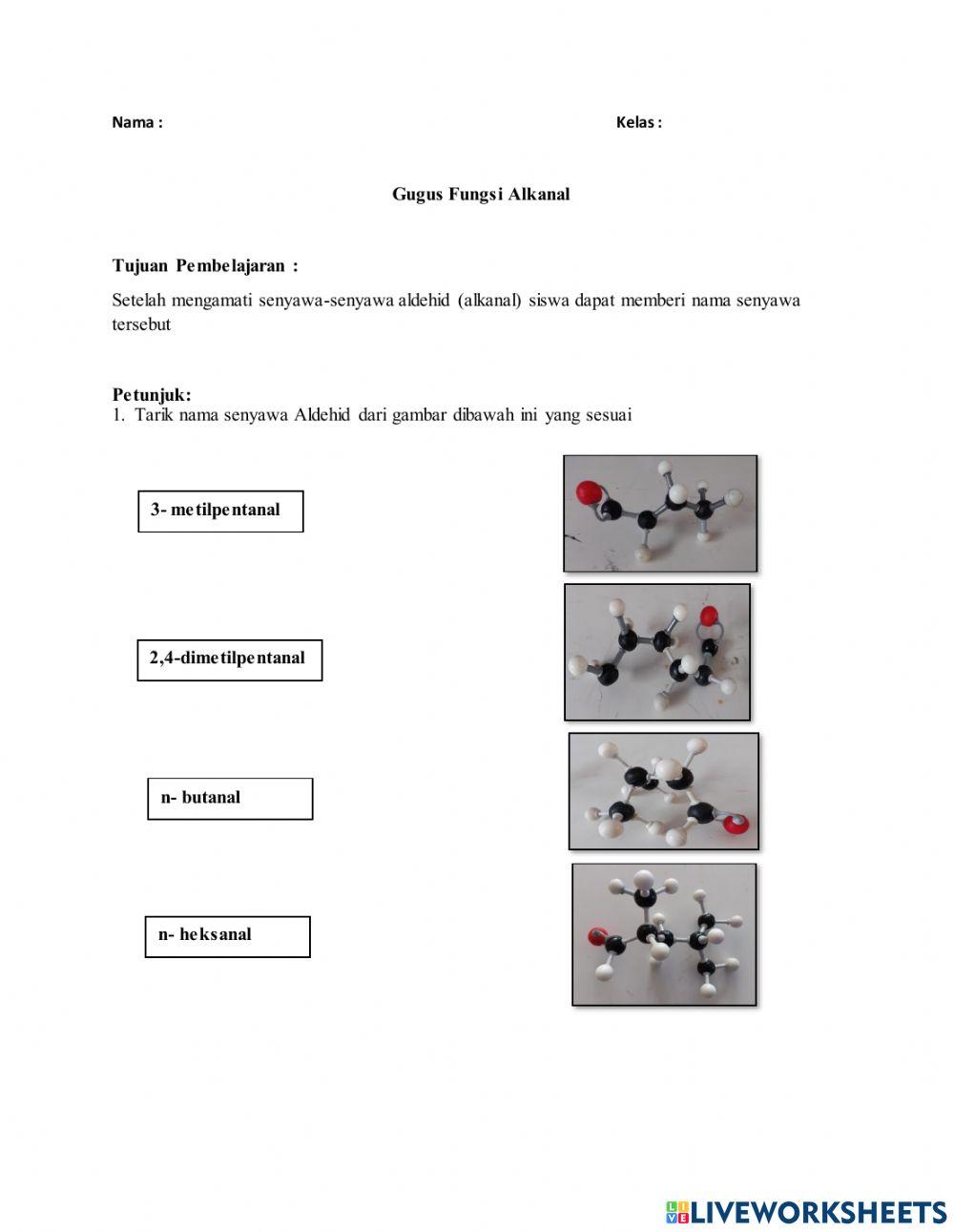 Nama :

Kelas :

Gugus Fungsi Alkanal

Tujuan Pembelajaran :

Setelah mengamati senyawa-senyawa aldehid (alkanal) siswa dapat memberi nama senyawa tersebut

Petunjuk:
1. Tarik nama senyawa Aldehid dari gambar dibawah ini yang sesuai

3- metilpentanal

2,4-dimetilpentanal

n- butanal

n- heksanal

LIVEWORKSHEETS