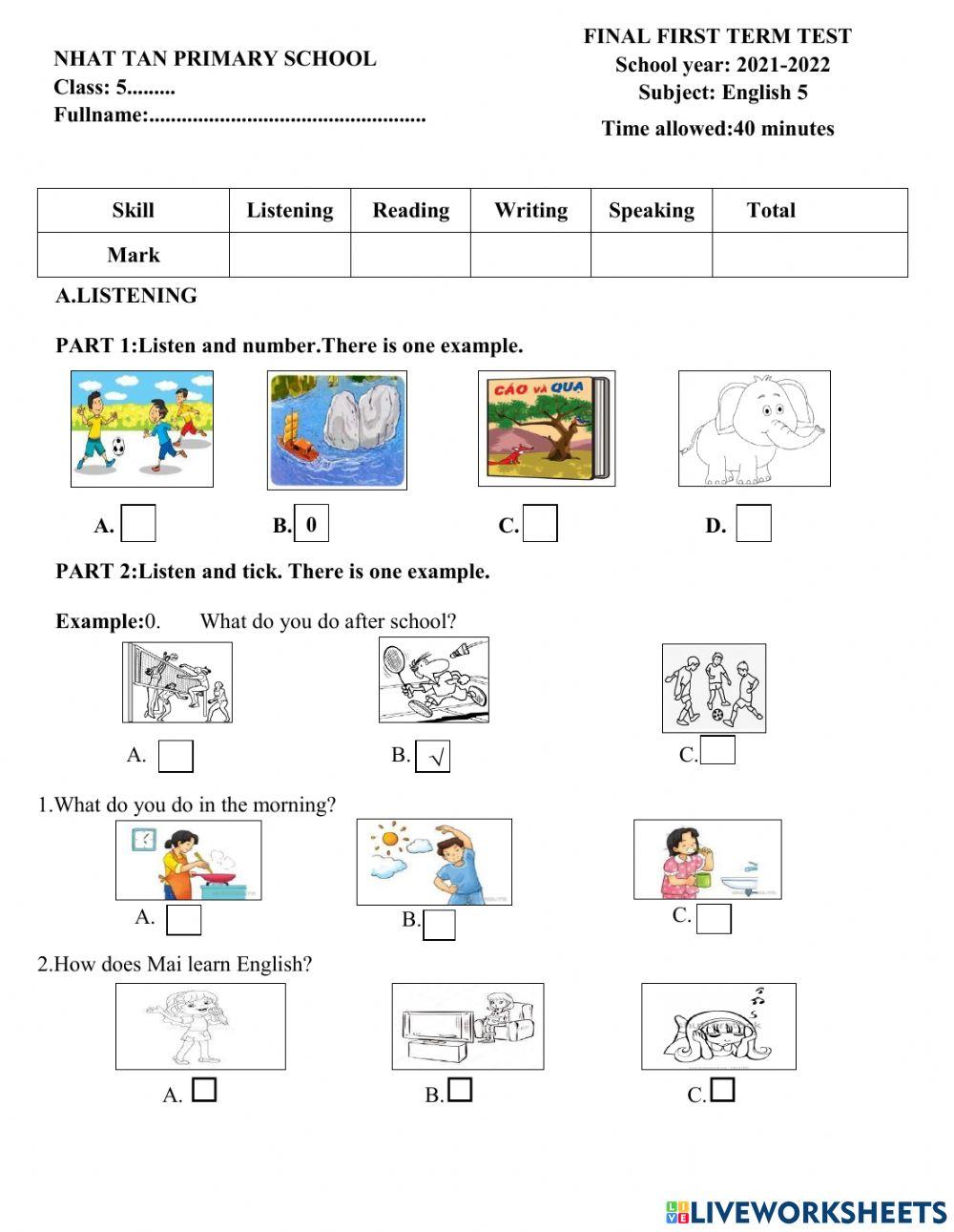 NHAT TAN PRIMARY SCHOOL
Class: 5.........
Fullname:..................................................

FINAL FIRST TERM TEST
School year: 2021-2022
Subject: English 5
Time allowed:40 minutes

| Skill | Listening | Reading | Writing | Speaking | Total |
|---|---|---|---|---|---|
| Mark | | | | | |

A.LISTENING

PART 1:Listen and number.There is one example.

CÁO VÀ QUẠ

A. B. 0 C. D.

PART 2:Listen and tick. There is one example.

Example:0. What do you do after school?

A. B. √ C.

1.What do you do in the morning?

A. B. C.

2.How does Mai learn English?

A. B. C.

LIVEWORKSHEETS