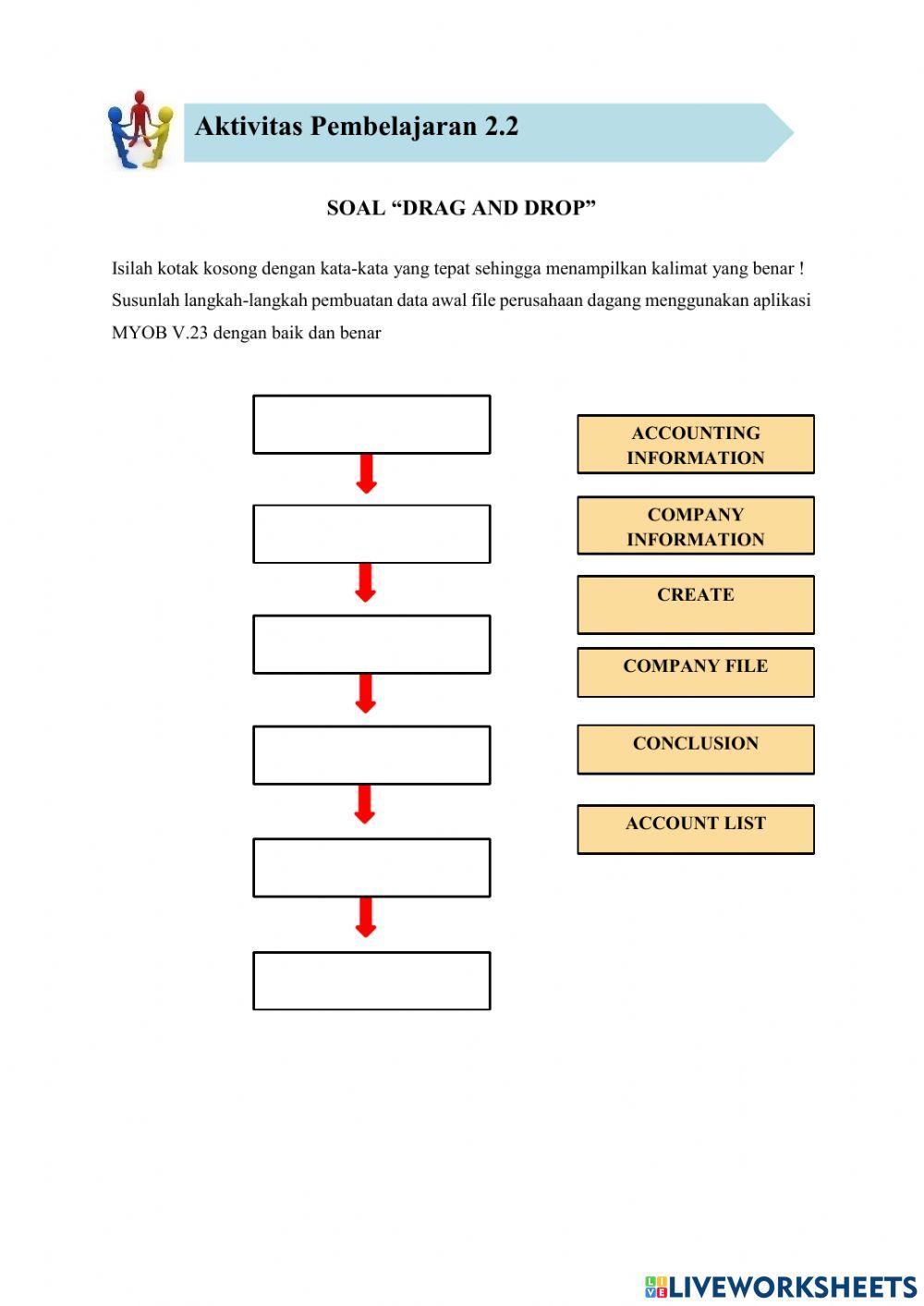 Aktivitas Pembelajaran 2.2

SOAL “DRAG AND DROP”

Isilah kotak kosong dengan kata-kata yang tepat sehingga menampilkan kalimat yang benar ! Susunlah langkah-langkah pembuatan data awal file perusahaan dagang menggunakan aplikasi MYOB V.23 dengan baik dan benar

ACCOUNTING INFORMATION

COMPANY INFORMATION

CREATE

COMPANY FILE

CONCLUSION

ACCOUNT LIST

LIVEWORKSHEETS