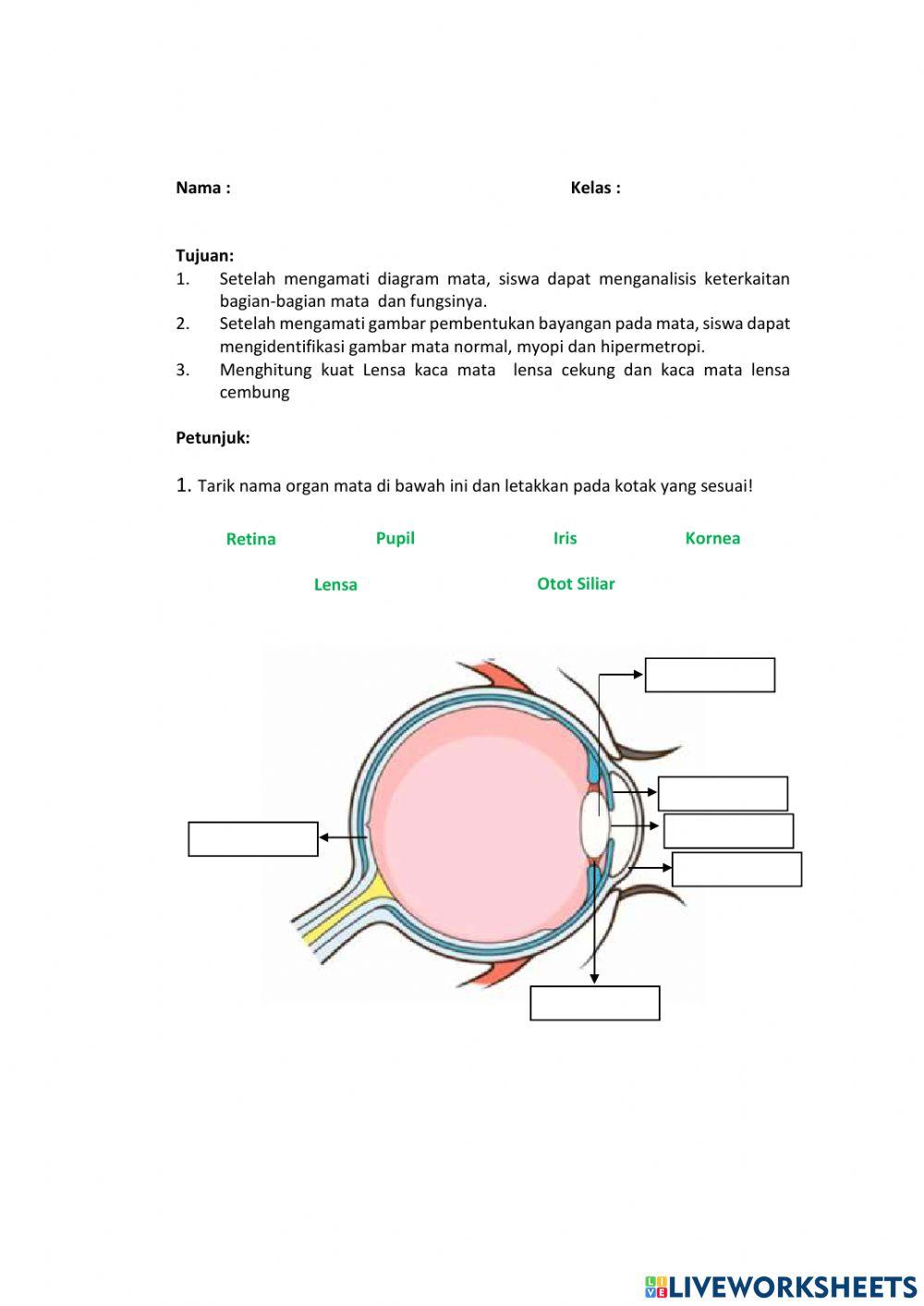 Nama : Kelas :

Tujuan:
1. Setelah mengamati diagram mata, siswa dapat menganalisis keterkaitan bagian-bagian mata dan fungsinya.
2. Setelah mengamati gambar pembentukan bayangan pada mata, siswa dapat mengidentifikasi gambar mata normal, myopi dan hipermetropi.
3. Menghitung kuat Lensa kaca mata lensa cekung dan kaca mata lensa cembung

Petunjuk:

1. Tarik nama organ mata di bawah ini dan letakkan pada kotak yang sesuai!

Retina Pupil Iris Kornea

Lensa Otot Siliar

LIVEWORKSHEETS