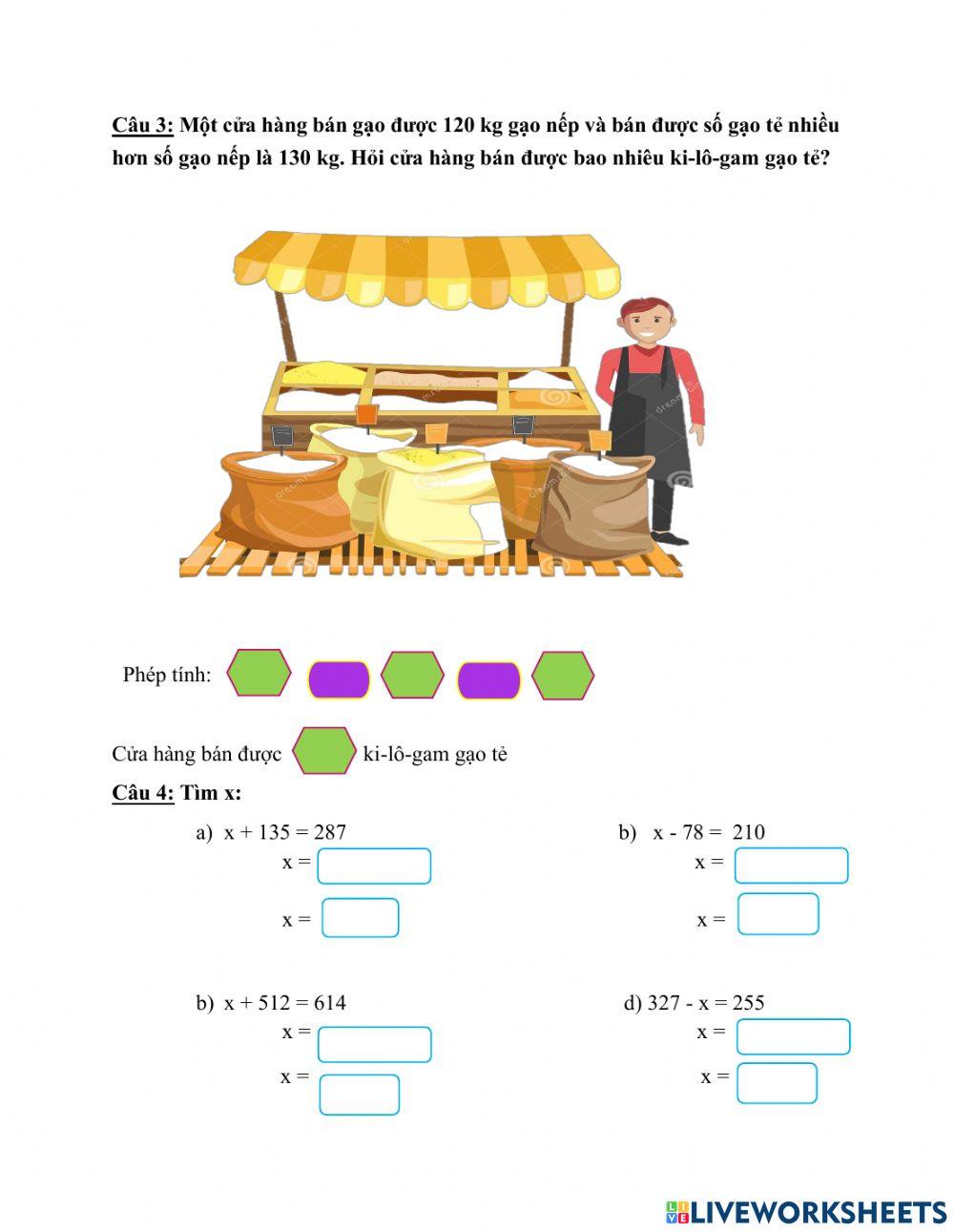 Câu 3: Một cửa hàng bán gạo được 120 kg gạo nếp và bán được số gạo tẻ nhiều hơn số gạo nếp là 130 kg. Hỏi cửa hàng bán được bao nhiêu ki-lô-gam gạo tẻ?

Phép tính:

Cửa hàng bán được ki-lô-gam gạo tẻ

Câu 4: Tìm x:

a) x + 135 = 287
x =
x =

b) x - 78 = 210
x =
x =

b) x + 512 = 614
x =
x =

d) 327 - x = 255
x =
x =

LIVEWORKSHEETS