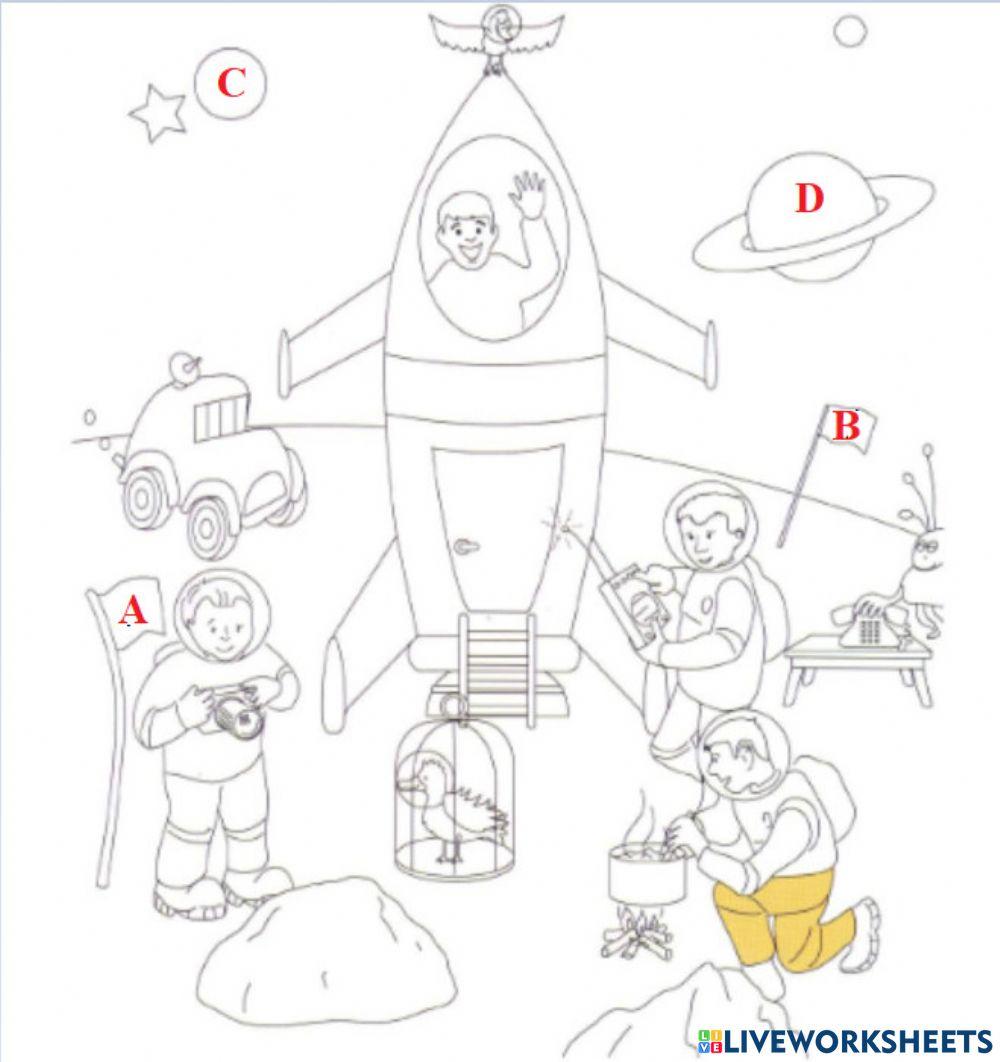 C

D

B

A

LIVEWORKSHEETS