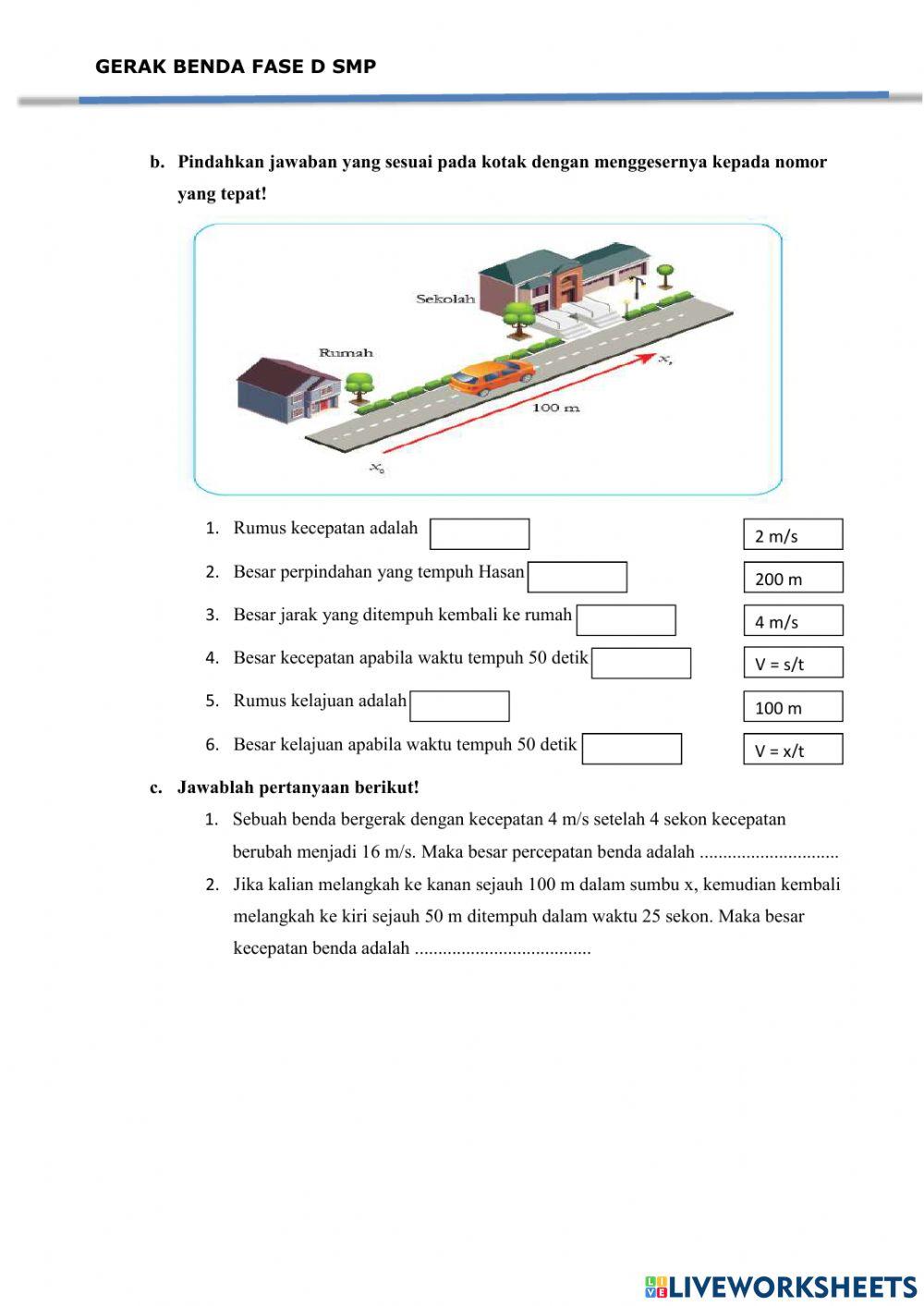 GERAK BENDA FASE D SMP

b. Pindahkan jawaban yang sesuai pada kotak dengan menggesernya kepada nomor yang tepat!

Sekolah

Rumah

$x_t$

100 m

$x_0$

1. Rumus kecepatan adalah

2. Besar perpindahan yang tempuh Hasan

3. Besar jarak yang ditempuh kembali ke rumah

4. Besar kecepatan apabila waktu tempuh 50 detik

5. Rumus kelajuan adalah

6. Besar kelajuan apabila waktu tempuh 50 detik

2 m/s

200 m

4 m/s

V = s/t

100 m

V = x/t

c. Jawablah pertanyaan berikut!

1. Sebuah benda bergerak dengan kecepatan 4 m/s setelah 4 sekon kecepatan berubah menjadi 16 m/s. Maka besar percepatan benda adalah ..............................

2. Jika kalian melangkah ke kanan sejauh 100 m dalam sumbu x, kemudian kembali melangkah ke kiri sejauh 50 m ditempuh dalam waktu 25 sekon. Maka besar kecepatan benda adalah ......................................

LIVEWORKSHEETS