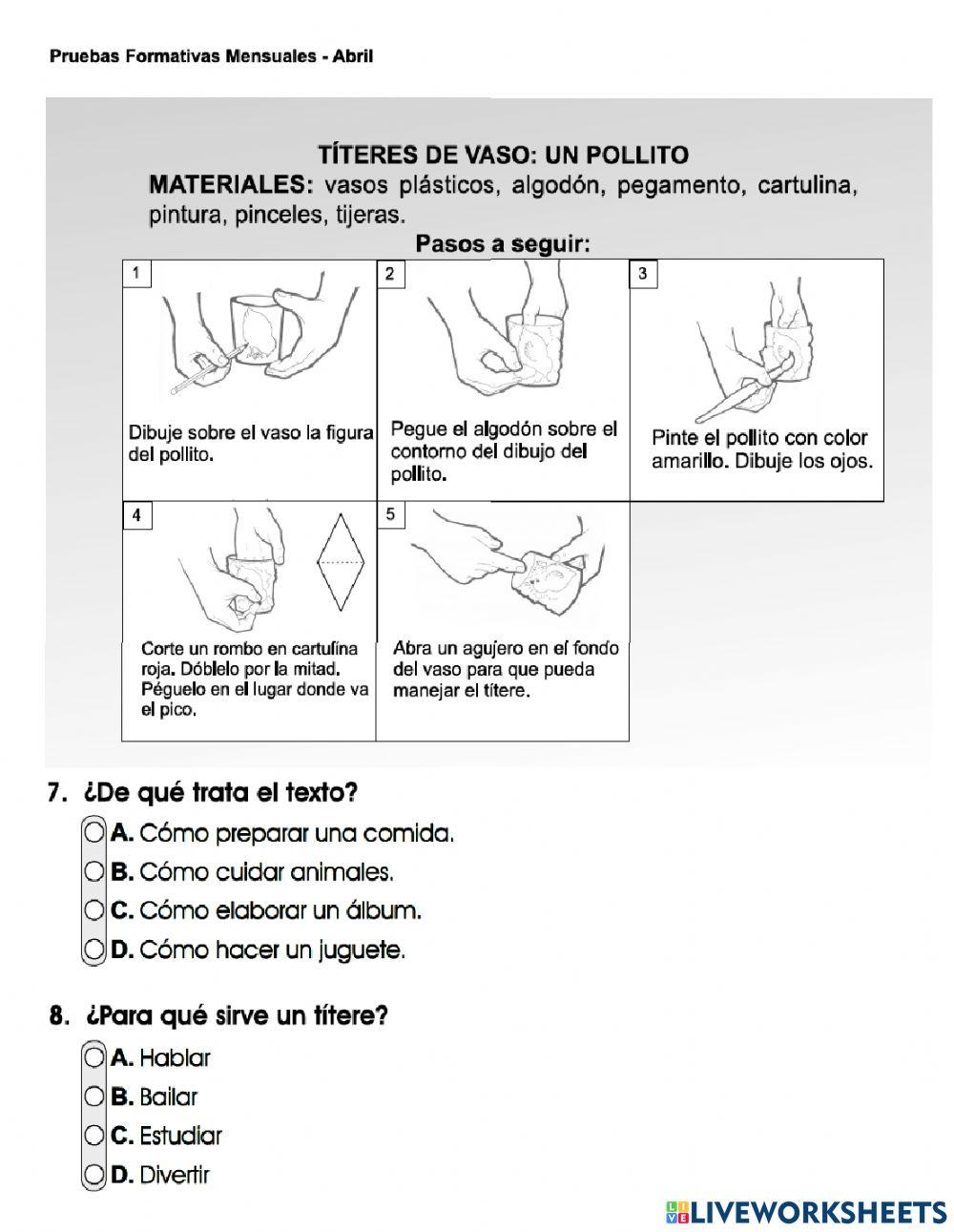 Pruebas Formativas Mensuales - Abril

TÍTERES DE VASO: UN POLLITO

MATERIALES: vasos plásticos, algodón, pegamento, cartulina, pintura, pinceles, tijeras.

Pasos a seguir:

1

Dibuje sobre el vaso la figura del pollito.

2

Pegue el algodón sobre el contorno del dibujo del pollito.

3

Pinte el pollito con color amarillo. Dibuje los ojos.

4

Corte un rombo en cartulina roja. Dóblelo por la mitad. Péguelo en el lugar donde va el pico.

5

Abra un agujero en el fondo del vaso para que pueda manejar el títere.

7. ¿De qué trata el texto?

A. Cómo preparar una comida.
B. Cómo cuidar animales.
C. Cómo elaborar un álbum.
D. Cómo hacer un juguete.

8. ¿Para qué sirve un títere?

A. Hablar
B. Bailar
C. Estudiar
D. Divertir

LIVEWORKSHEETS