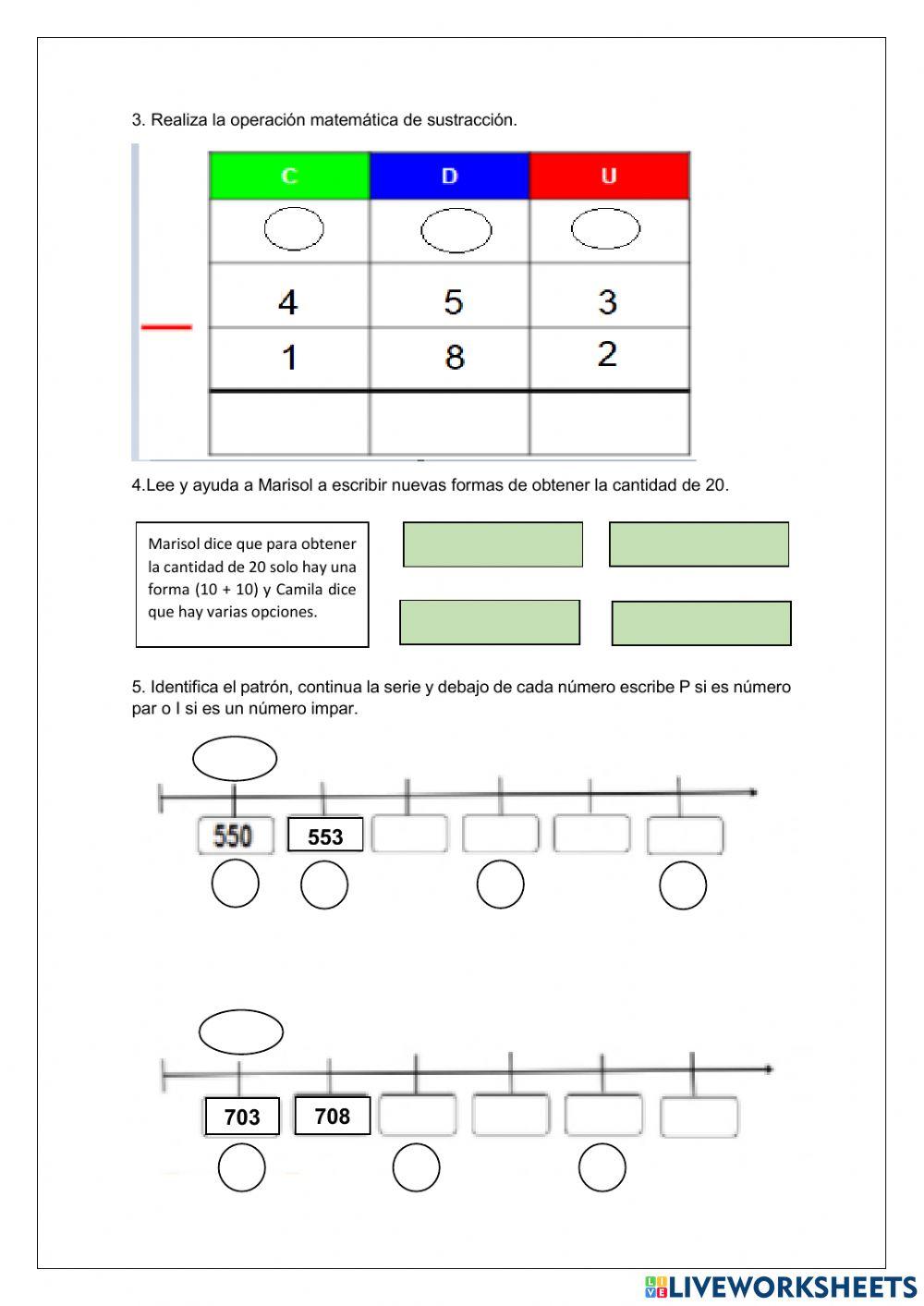 3. Realiza la operación matemática de sustracción.

| C | D | U |
|---|---|---|
| | | |
| 4 | 5 | 3 |
| 1 | 8 | 2 |
| | | |

4.Lee y ayuda a Marisol a escribir nuevas formas de obtener la cantidad de 20.

Marisol dice que para obtener la cantidad de 20 solo hay una forma (10 + 10) y Camila dice que hay varias opciones.

5. Identifica el patrón, continua la serie y debajo de cada número escribe P si es número par o I si es un número impar.

550 553

703 708

LIVEWORKSHEETS