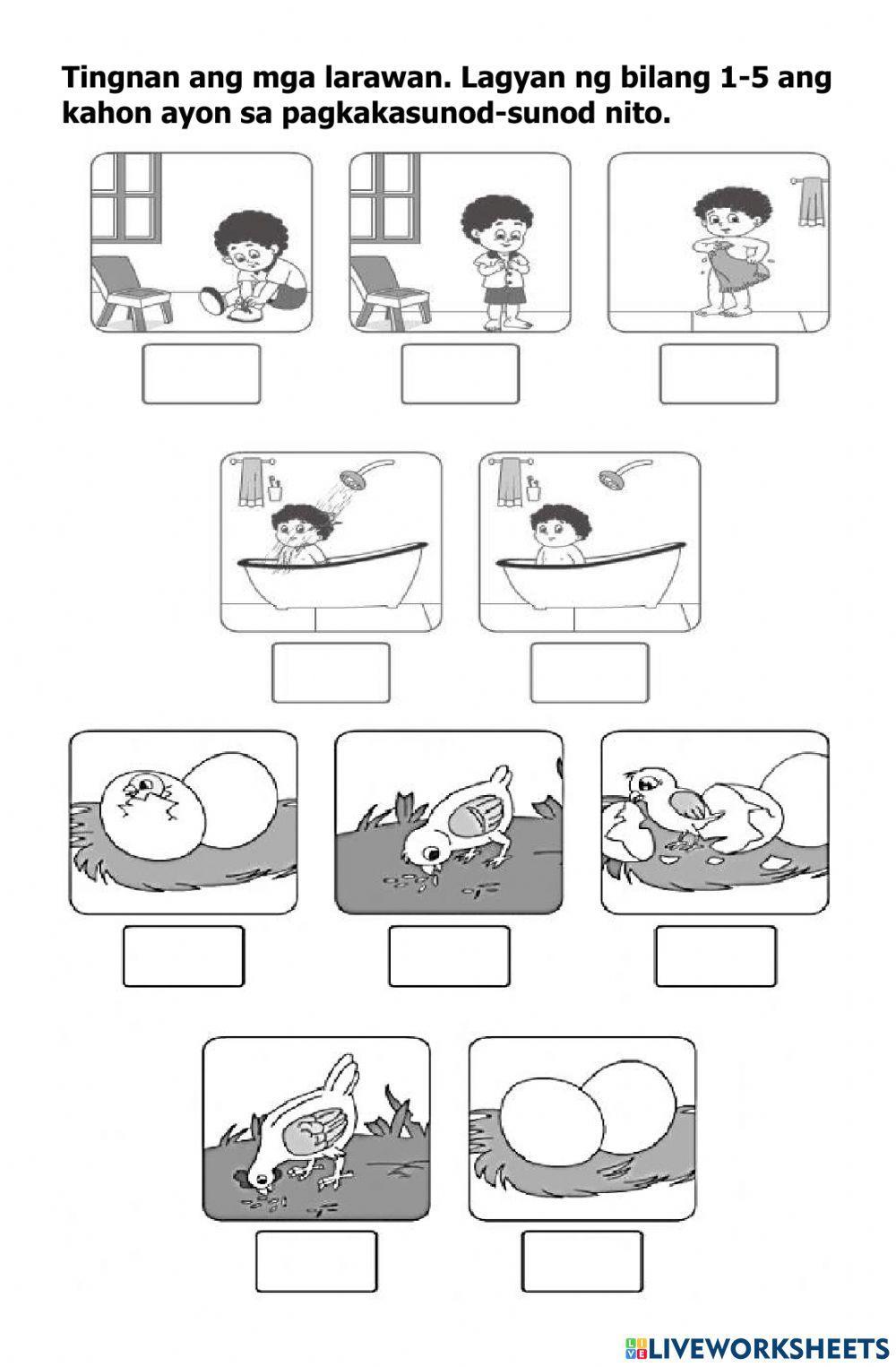 Tingnan ang mga larawan. Lagyan ng bilang 1-5 ang kahon ayon sa pagkakasunod-sunod nito.

LIVEWORKSHEETS