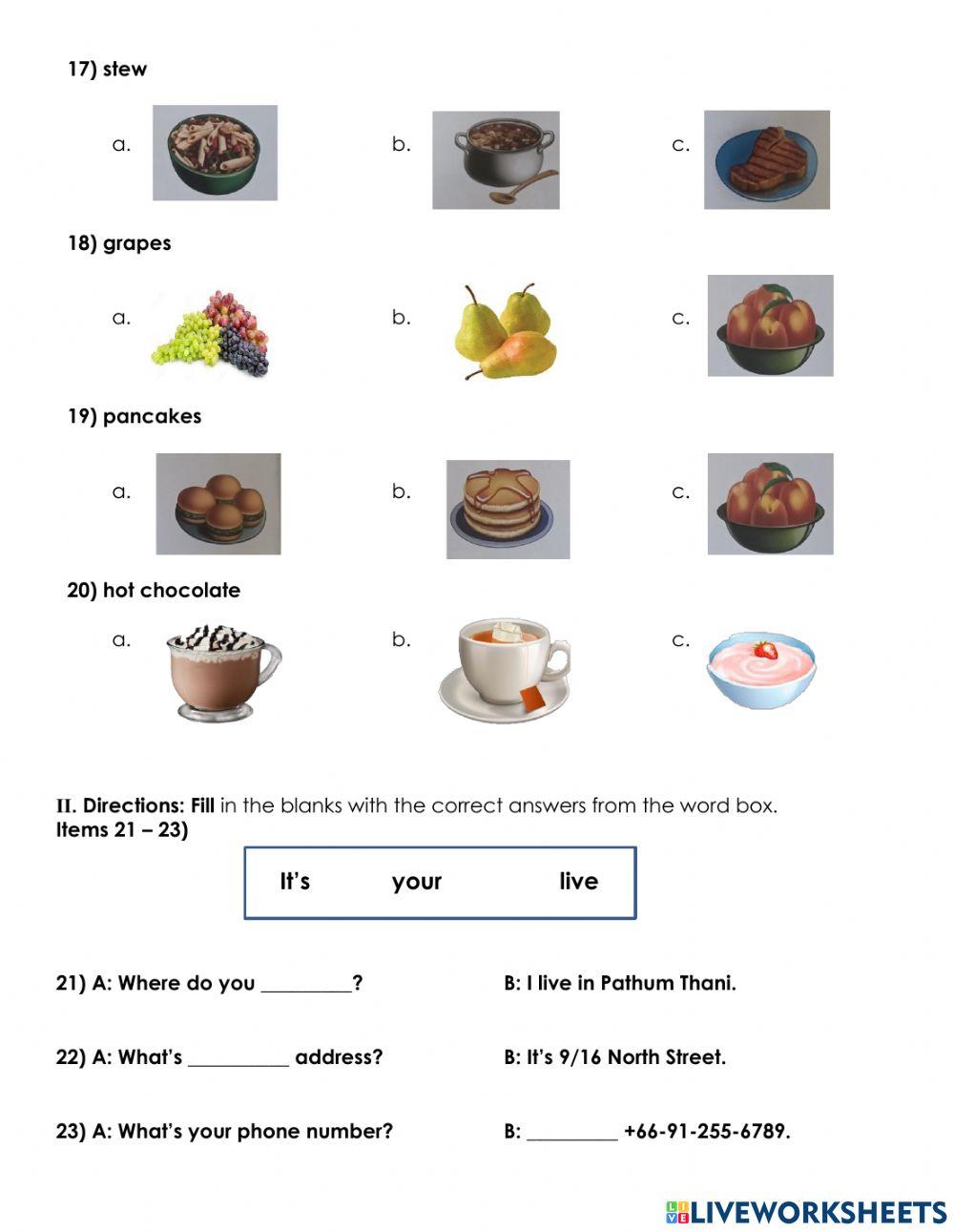 17) stew

a.

b.

c.

18) grapes

a.

b.

c.

19) pancakes

a.

b.

c.

20) hot chocolate

a.

b.

c.

II. Directions: Fill in the blanks with the correct answers from the word box.
Items 21 – 23)

It's your live

21) A: Where do you _________?

B: I live in Pathum Thani.

22) A: What's __________ address?

B: It's 9/16 North Street.

23) A: What's your phone number?

B: _________ +66-91-255-6789.

LIVEWORKSHEETS