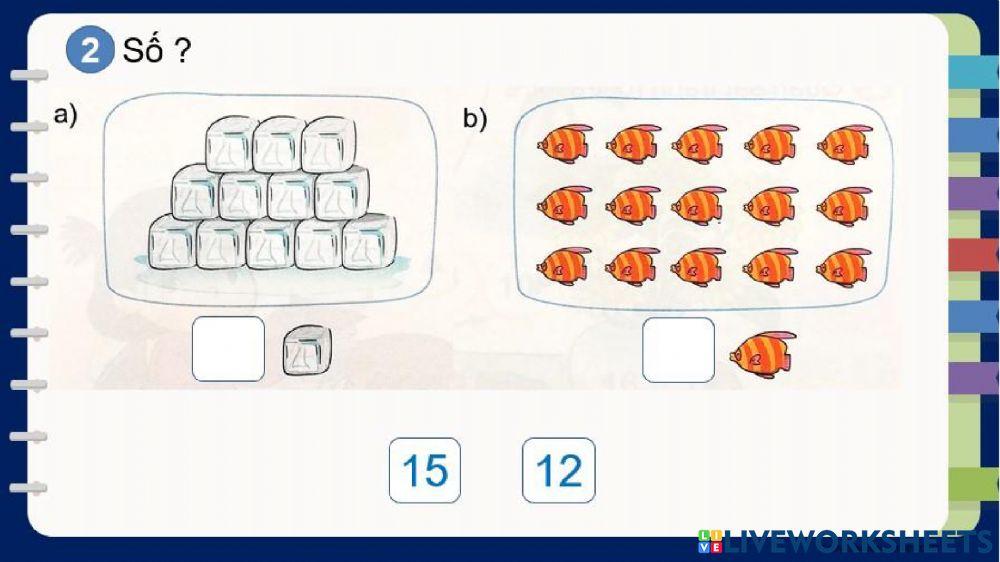 2 Số ?

a)

b)

15

12

LIVEWORKSHEETS