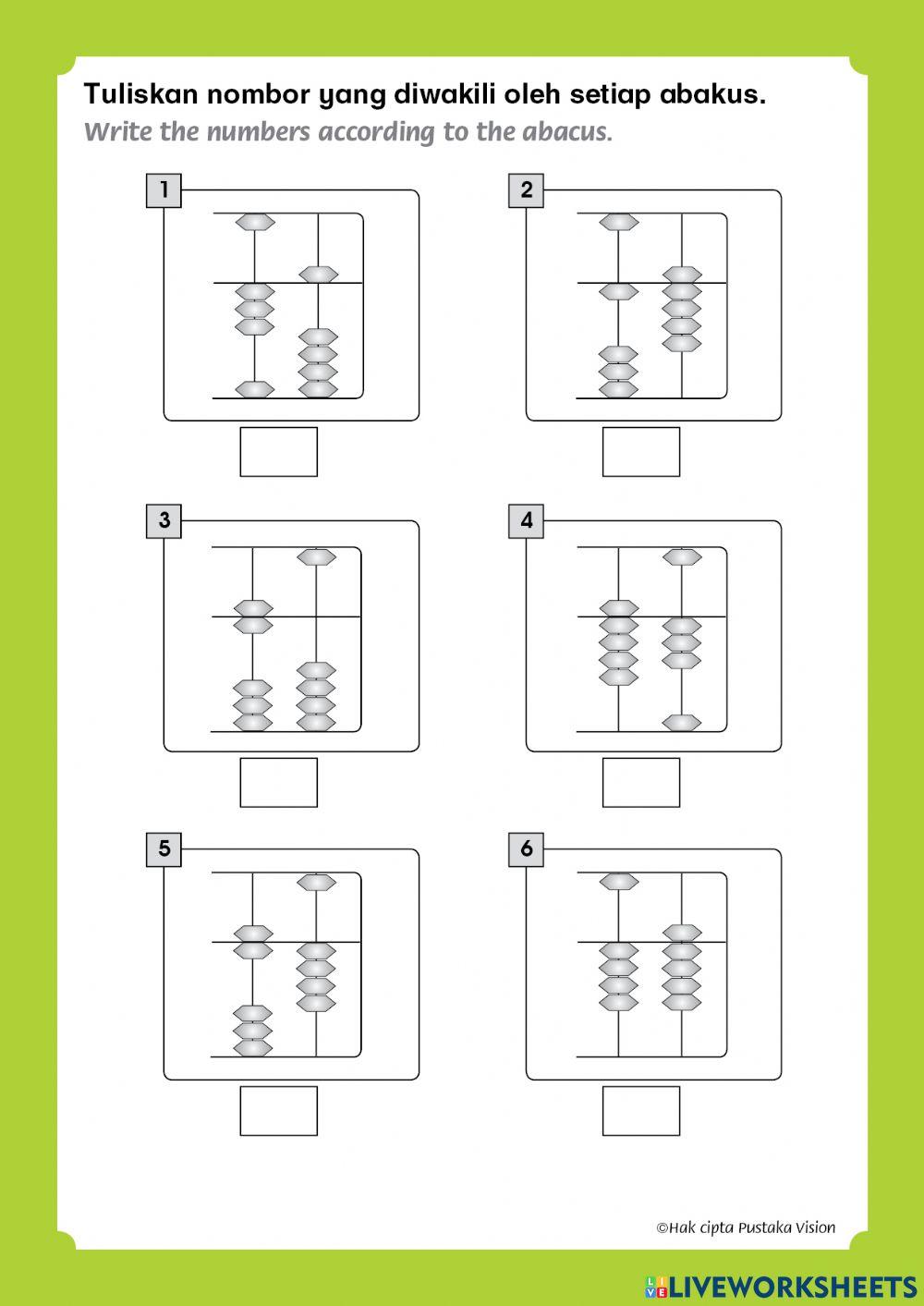 Tuliskan nombor yang diwakili oleh setiap abakus.
Write the numbers according to the abacus.

1

2

3

4

5

6

©Hak cipta Pustaka Vision

LIVEWORKSHEETS