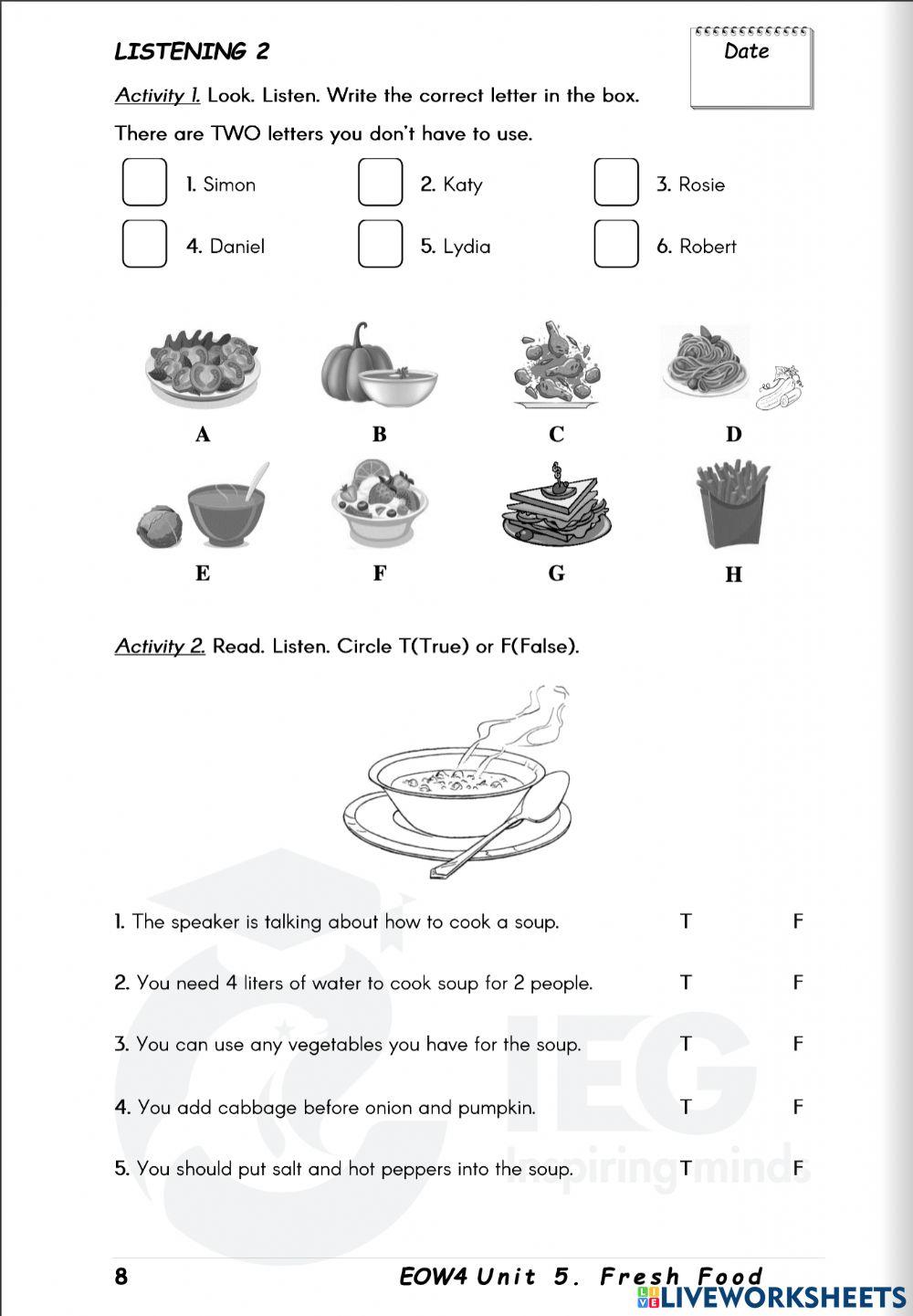 LISTENING 2

Date

Activity 1. Look. Listen. Write the correct letter in the box.

There are TWO letters you don't have to use.

1. Simon 2. Katy 3. Rosie

4. Daniel 5. Lydia 6. Robert

A B C D

E F G H

Activity 2. Read. Listen. Circle T(True) or F(False).

1. The speaker is talking about how to cook a soup. T F

2. You need 4 liters of water to cook soup for 2 people. T F

3. You can use any vegetables you have for the soup. T F

4. You add cabbage before onion and pumpkin. T F

5. You should put salt and hot peppers into the soup. T F

IEG Inspiring minds

8 EOW4 Unit 5. Fresh Food

LIVEWORKSHEETS