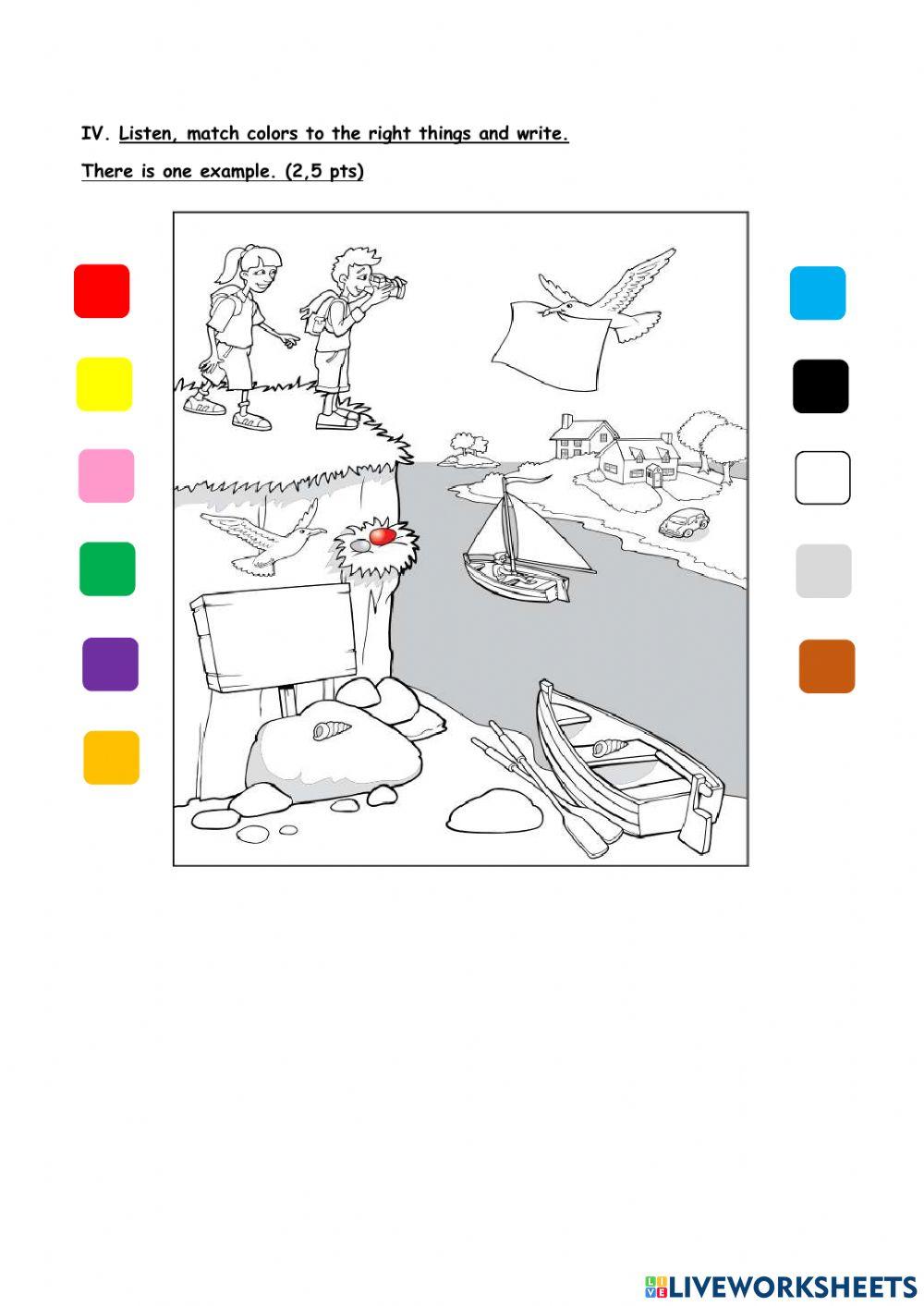 IV. Listen, match colors to the right things and write.

There is one example. (2,5 pts)

LIVEWORKSHEETS