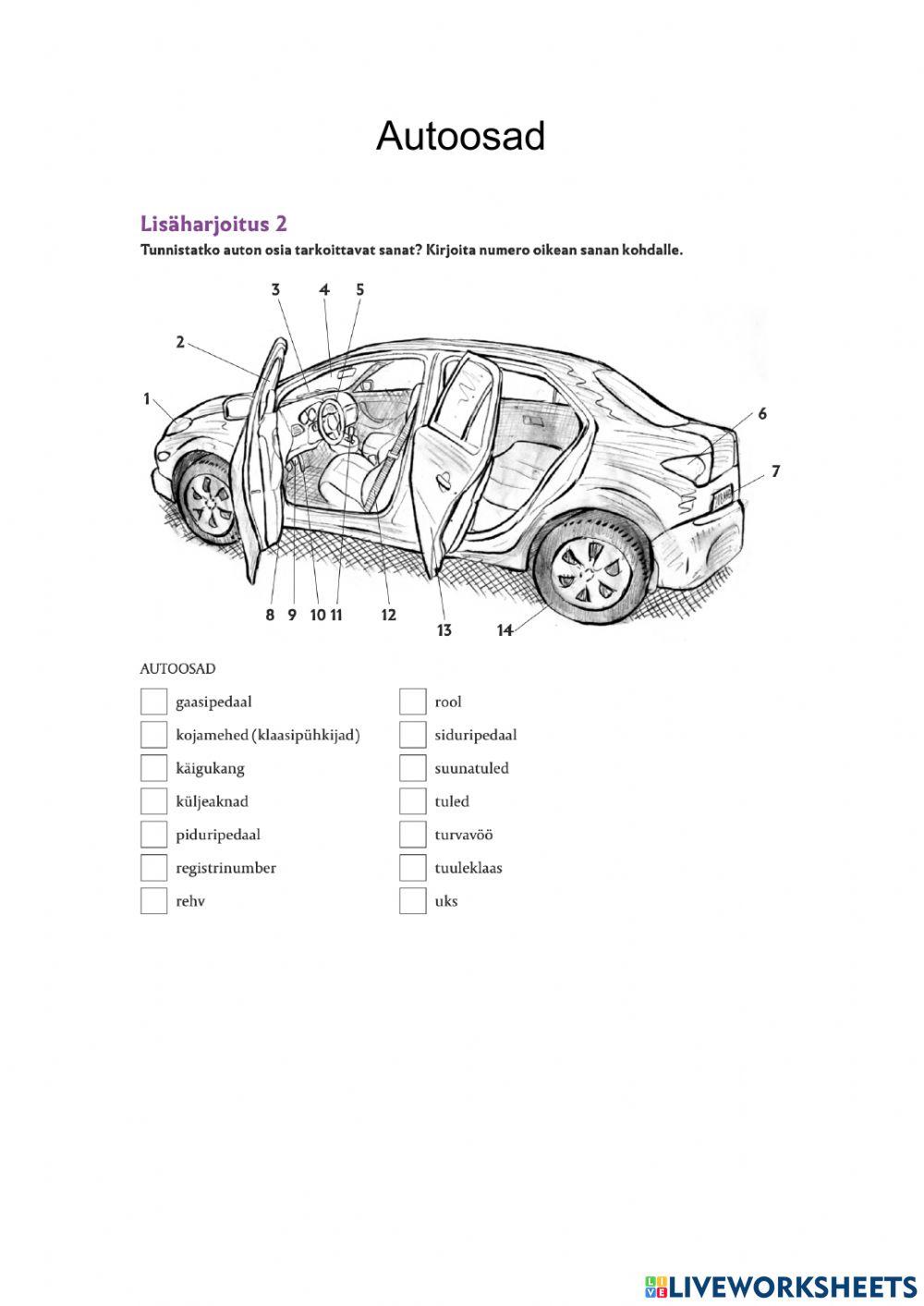 Autoosad

Lisäharjoitus 2

Tunnistatko auton osia tarkoittavat sanat? Kirjoita numero oikean sanan kohdalle.

3 4 5
2
1
6
7
8 9 10 11 12
13 14

AUTOOSAD

gaasipedaal
kojamehed (klaasipühkijad)
käigukang
küljeaknad
piduripedaal
registrinumber
rehv

rool
siduripedaal
suunatuled
tuled
turvavöö
tuuleklaas
uks

LIVEWORKSHEETS