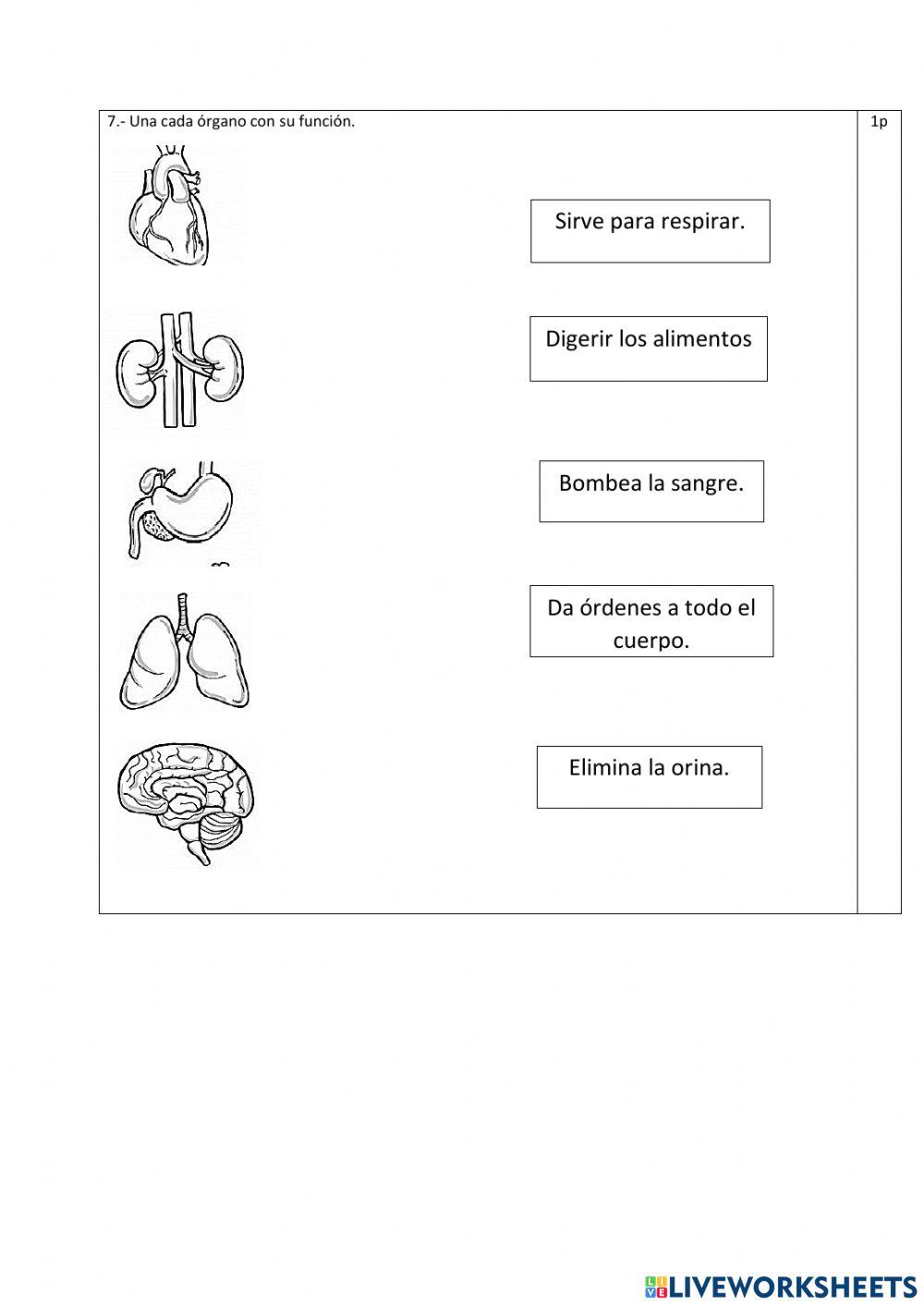 7.- Una cada órgano con su función.

1p

Sirve para respirar.

Digerir los alimentos

Bombea la sangre.

Da órdenes a todo el cuerpo.

Elimina la orina.

LIVEWORKSHEETS