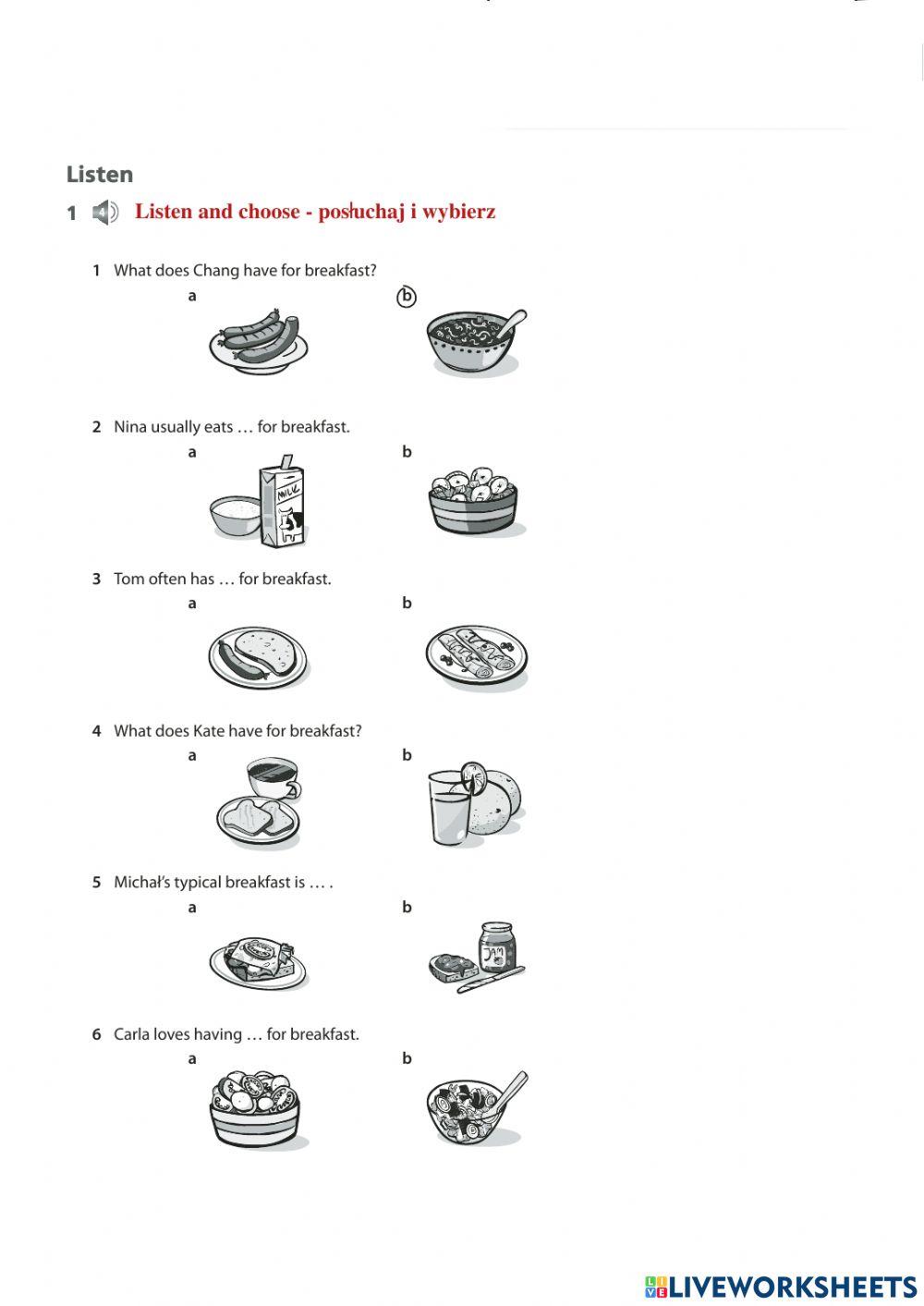 Listen

1 Listen and choose - posłuchaj i wybierz

1 What does Chang have for breakfast?
a
b

2 Nina usually eats … for breakfast.
a
MILK
b

3 Tom often has … for breakfast.
a
b

4 What does Kate have for breakfast?
a
b

5 Michał's typical breakfast is … .
a
b
JAM

6 Carla loves having … for breakfast.
a
b

LIVEWORKSHEETS