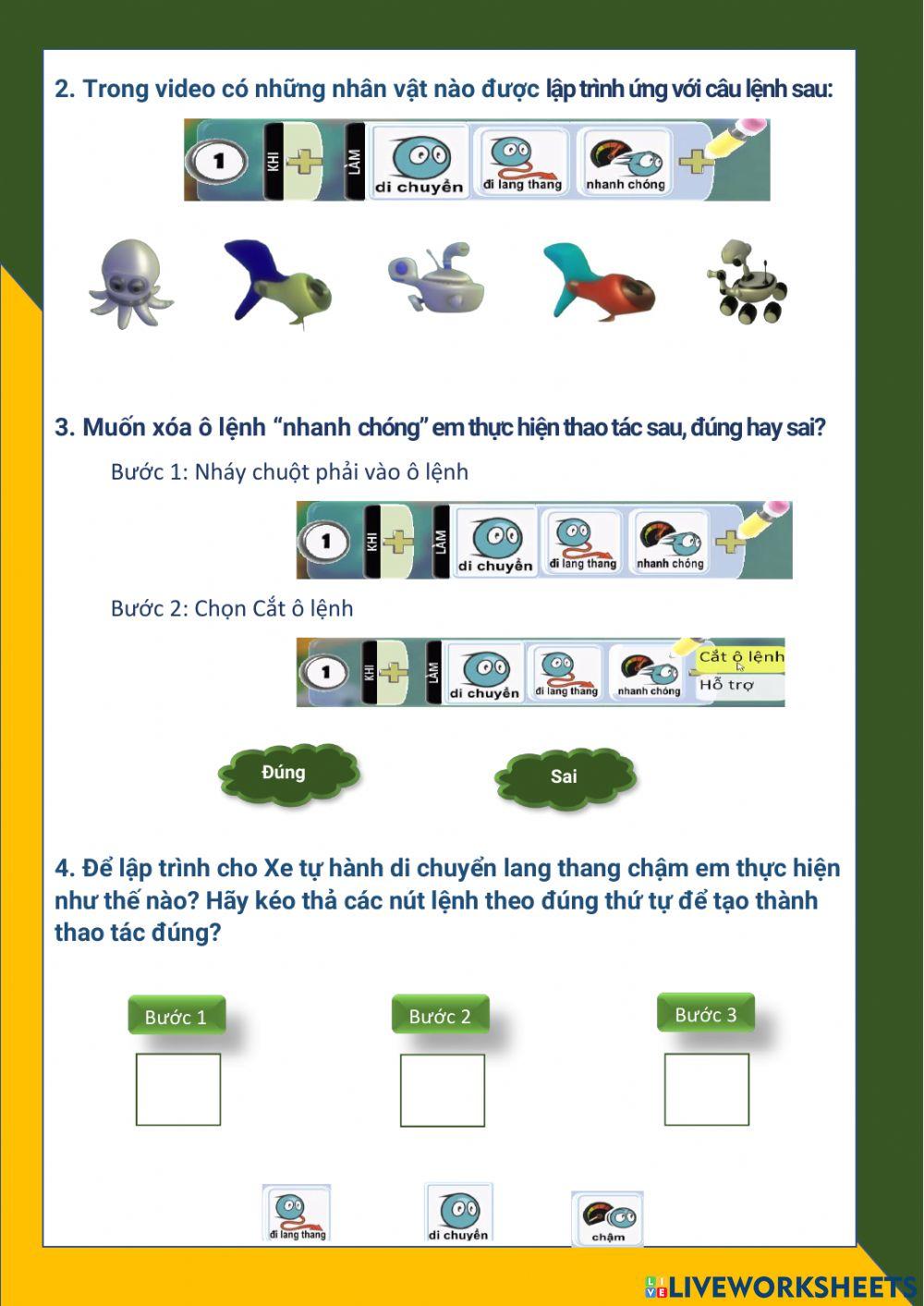 2. Trong video có những nhân vật nào được lập trình ứng với câu lệnh sau:

1 KHI LÀM di chuyển đi lang thang nhanh chóng

3. Muốn xóa ô lệnh “nhanh chóng” em thực hiện thao tác sau, đúng hay sai?

Bước 1: Nháy chuột phải vào ô lệnh

1 KHI LÀM di chuyển đi lang thang nhanh chóng

Bước 2: Chọn Cắt ô lệnh

1 KHI LÀM di chuyển đi lang thang nhanh chóng Cắt ô lệnh Hỗ trợ

Đúng

Sai

4. Để lập trình cho Xe tự hành di chuyển lang thang chậm em thực hiện như thế nào? Hãy kéo thả các nút lệnh theo đúng thứ tự để tạo thành thao tác đúng?

Bước 1

Bước 2

Bước 3

đi lang thang

di chuyển

chậm

LIVEWORKSHEETS