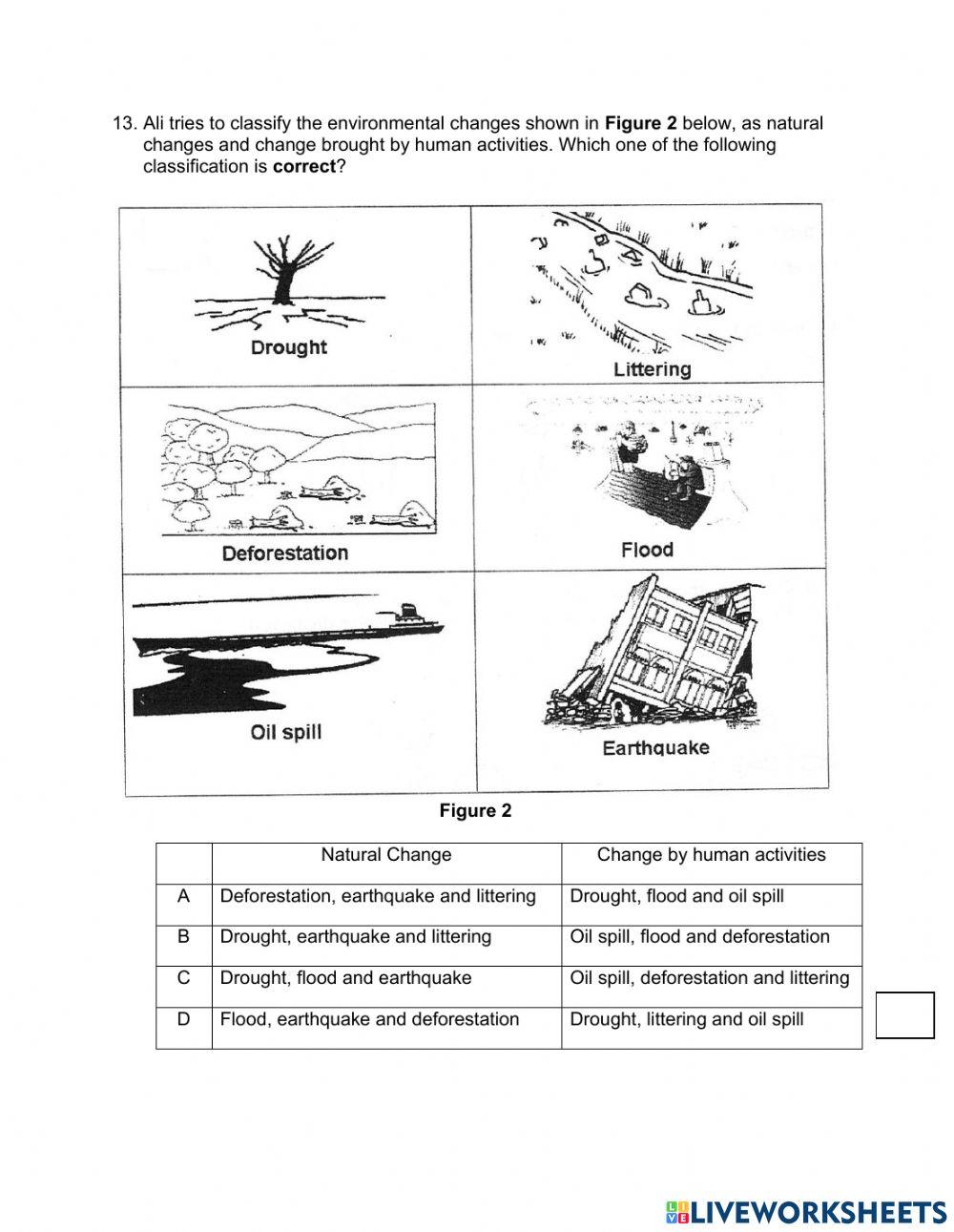 13. Ali tries to classify the environmental changes shown in **Figure 2** below, as natural changes and change brought by human activities. Which one of the following classification is **correct**?

Drought

Littering

Deforestation

Flood

Oil spill

Earthquake

**Figure 2**

| | Natural Change | Change by human activities |
|---|---|---|
| A | Deforestation, earthquake and littering | Drought, flood and oil spill |
| B | Drought, earthquake and littering | Oil spill, flood and deforestation |
| C | Drought, flood and earthquake | Oil spill, deforestation and littering |
| D | Flood, earthquake and deforestation | Drought, littering and oil spill |

LIVEWORKSHEETS