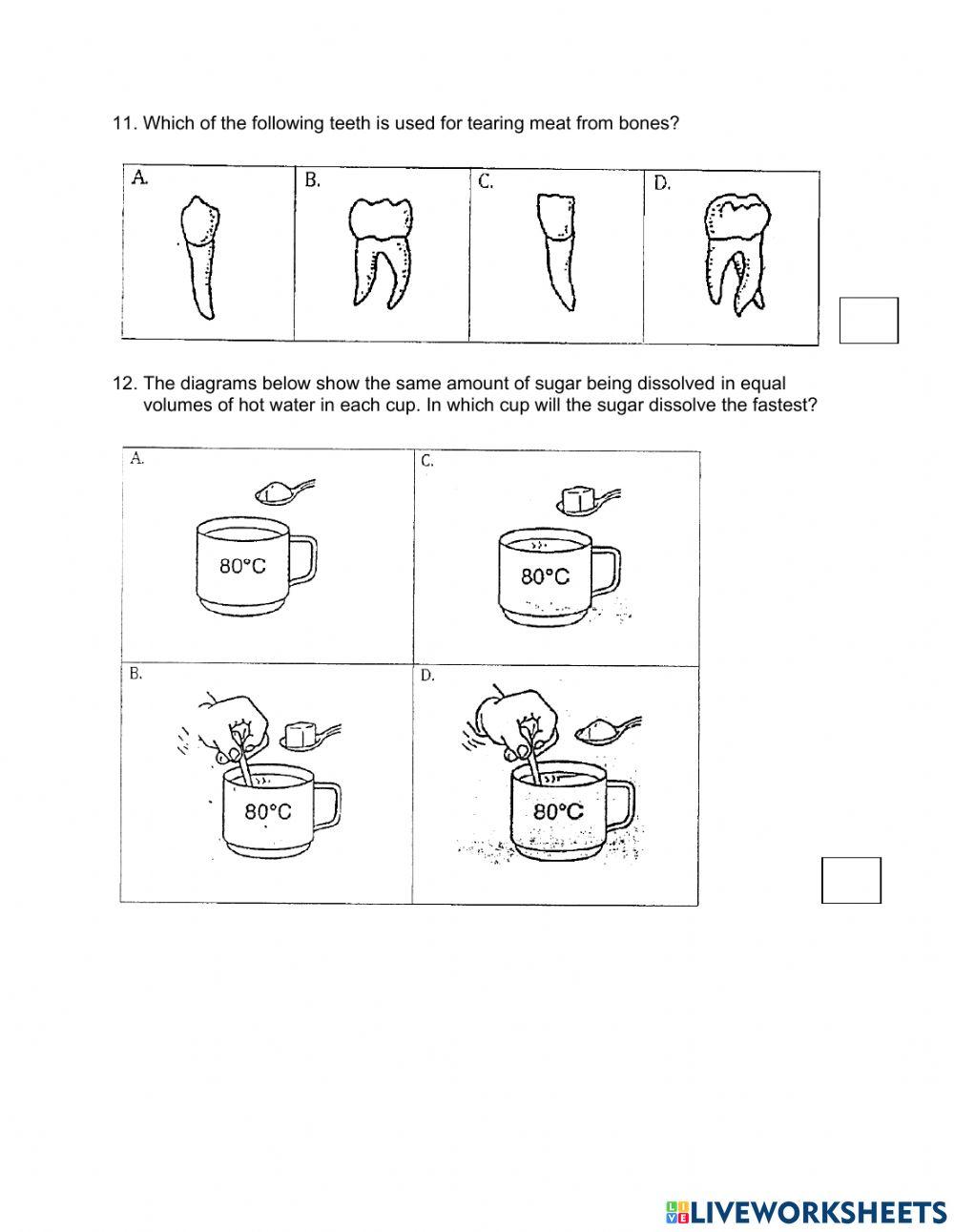 11. Which of the following teeth is used for tearing meat from bones?

| A. | B. | C. | D. |
|---|---|---|---|

12. The diagrams below show the same amount of sugar being dissolved in equal volumes of hot water in each cup. In which cup will the sugar dissolve the fastest?

| A. 80°C | C. 80°C |
|---|---|
| B. 80°C | D. 80°C |

LIVEWORKSHEETS