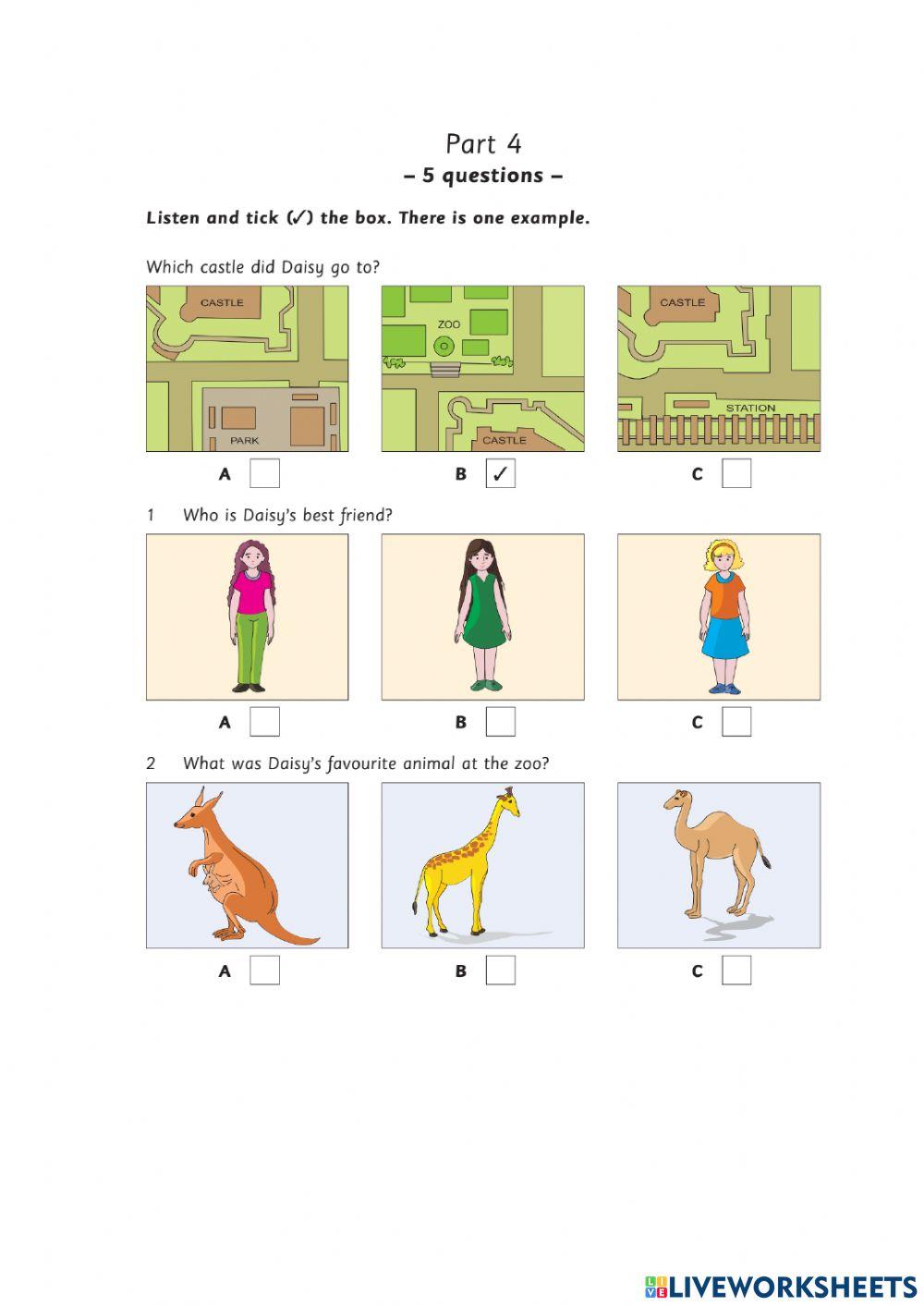 Part 4
– 5 questions –

Listen and tick (✓) the box. There is one example.

Which castle did Daisy go to?

CASTLE

PARK

ZOO

CASTLE

CASTLE

STATION

A
B ✓
C

1 Who is Daisy's best friend?

A
B
C

2 What was Daisy's favourite animal at the zoo?

A
B
C

LIVEWORKSHEETS