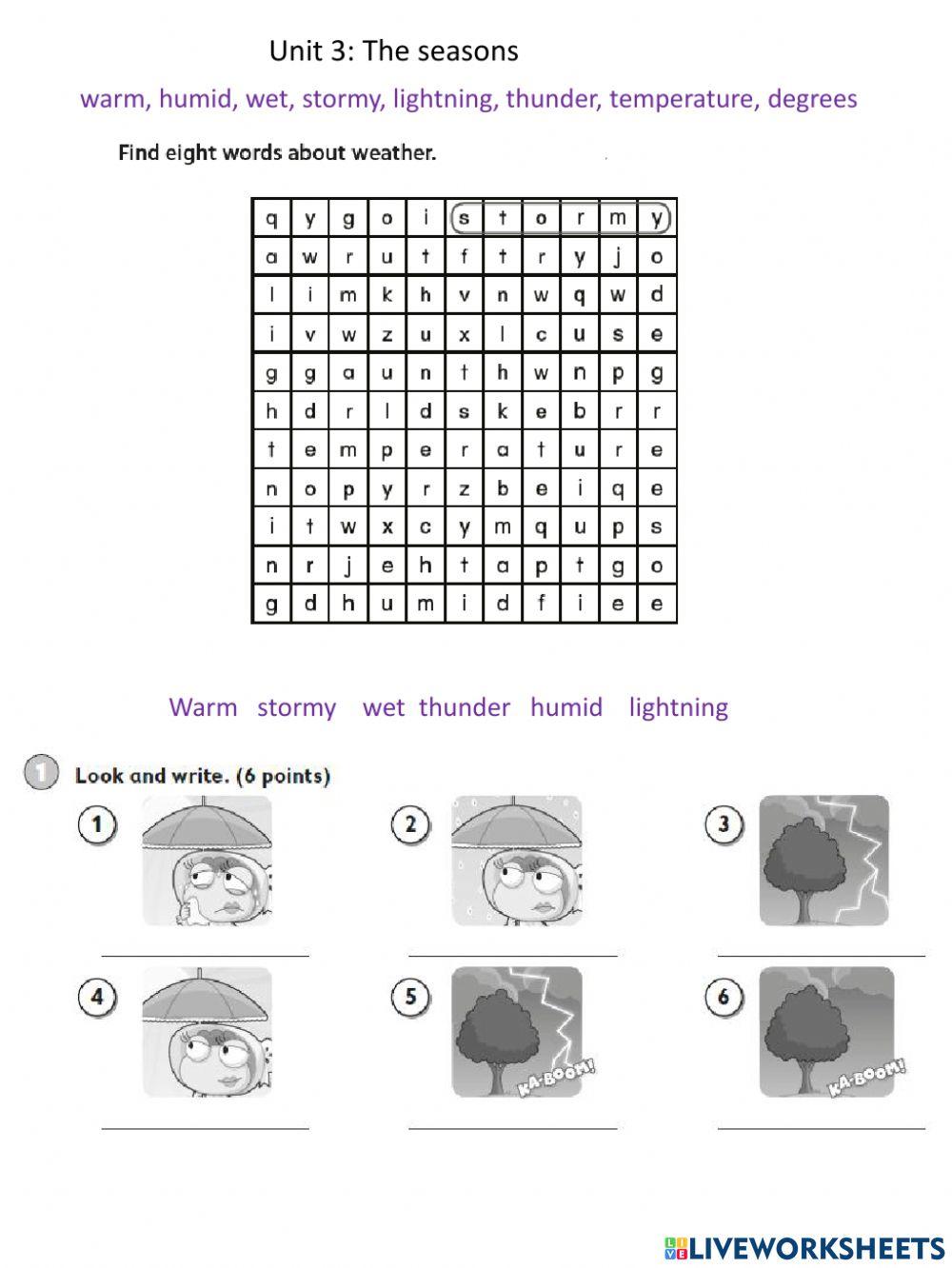 Unit 3: The seasons

warm, humid, wet, stormy, lightning, thunder, temperature, degrees

Find eight words about weather.

| q | y | g | o | i | s | t | o | r | m | y |
|---|---|---|---|---|---|---|---|---|---|---|
| a | w | r | u | t | f | t | r | y | j | o |
| l | i | m | k | h | v | n | w | q | w | d |
| i | v | w | z | u | x | l | c | u | s | e |
| g | g | a | u | n | t | h | w | n | p | g |
| h | d | r | l | d | s | k | e | b | r | r |
| t | e | m | p | e | r | a | t | u | r | e |
| n | o | p | y | r | z | b | e | i | q | e |
| i | t | w | x | c | y | m | q | u | p | s |
| n | r | j | e | h | t | a | p | t | g | o |
| g | d | h | u | m | i | d | f | i | e | e |

Warm stormy wet thunder humid lightning

1 Look and write. (6 points)

1

2

3

4

5 KA-BOOM!

6 KA-BOOM!

LIVEWORKSHEETS