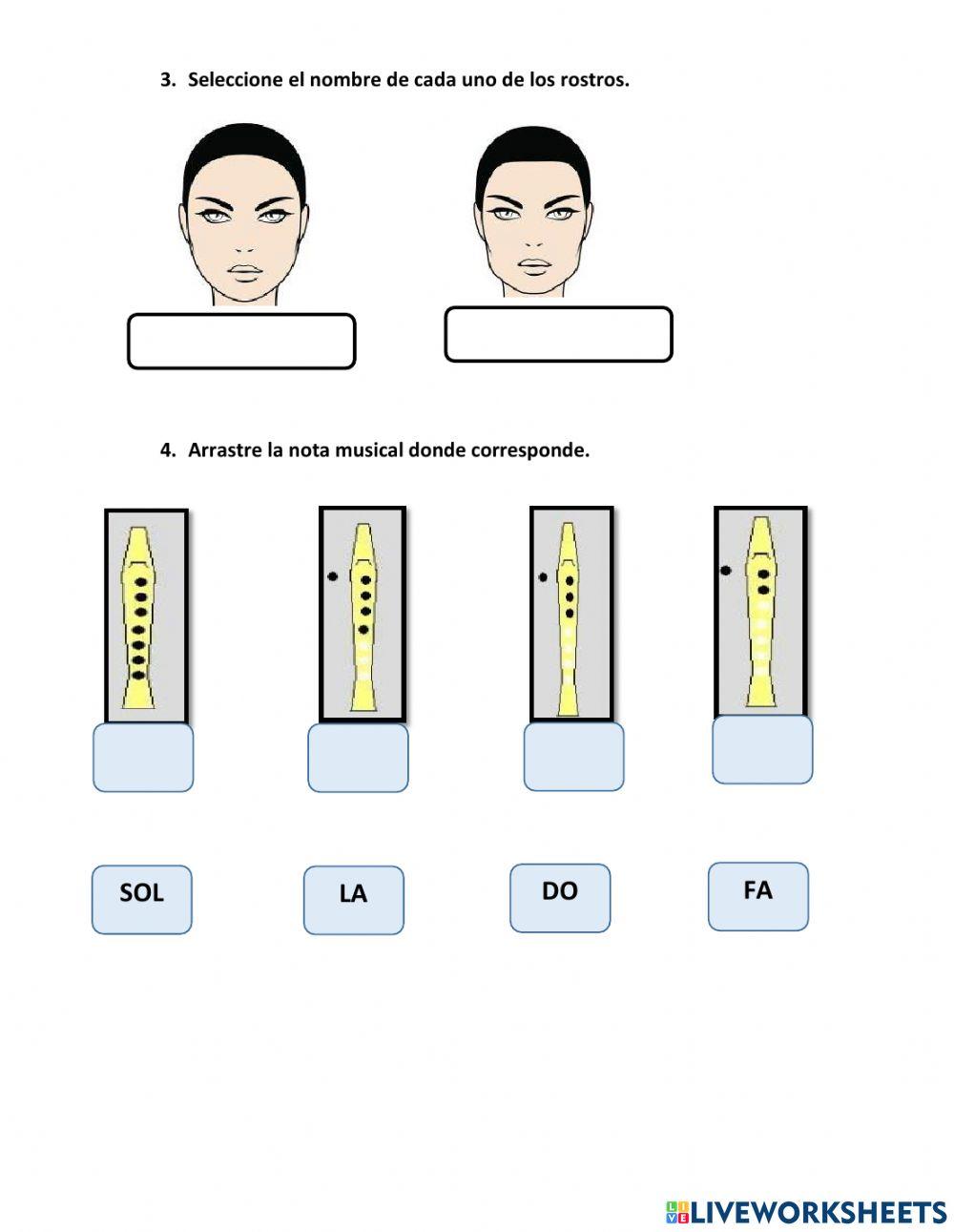 3. Seleccione el nombre de cada uno de los rostros.

4. Arrastre la nota musical donde corresponde.

SOL

LA

DO

FA

LIVEWORKSHEETS