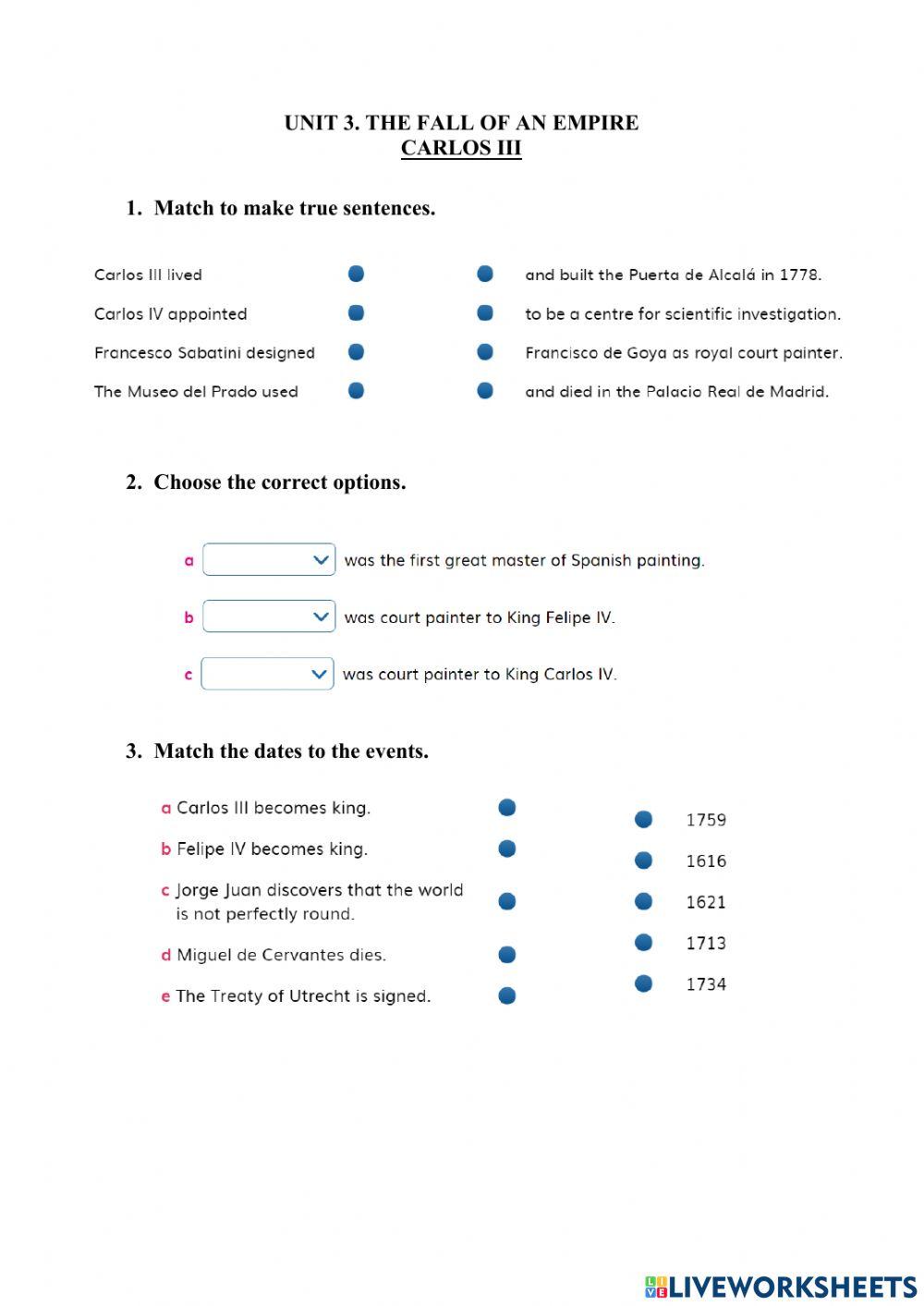 UNIT 3. THE FALL OF AN EMPIRE
CARLOS III

1. Match to make true sentences.

Carlos III lived
Carlos IV appointed
Francesco Sabatini designed
The Museo del Prado used

and built the Puerta de Alcalá in 1778.
to be a centre for scientific investigation.
Francisco de Goya as royal court painter.
and died in the Palacio Real de Madrid.

2. Choose the correct options.

a was the first great master of Spanish painting.

b was court painter to King Felipe IV.

c was court painter to King Carlos IV.

3. Match the dates to the events.

a Carlos III becomes king.
b Felipe IV becomes king.
c Jorge Juan discovers that the world is not perfectly round.
d Miguel de Cervantes dies.
e The Treaty of Utrecht is signed.

1759
1616
1621
1713
1734

LIVEWORKSHEETS