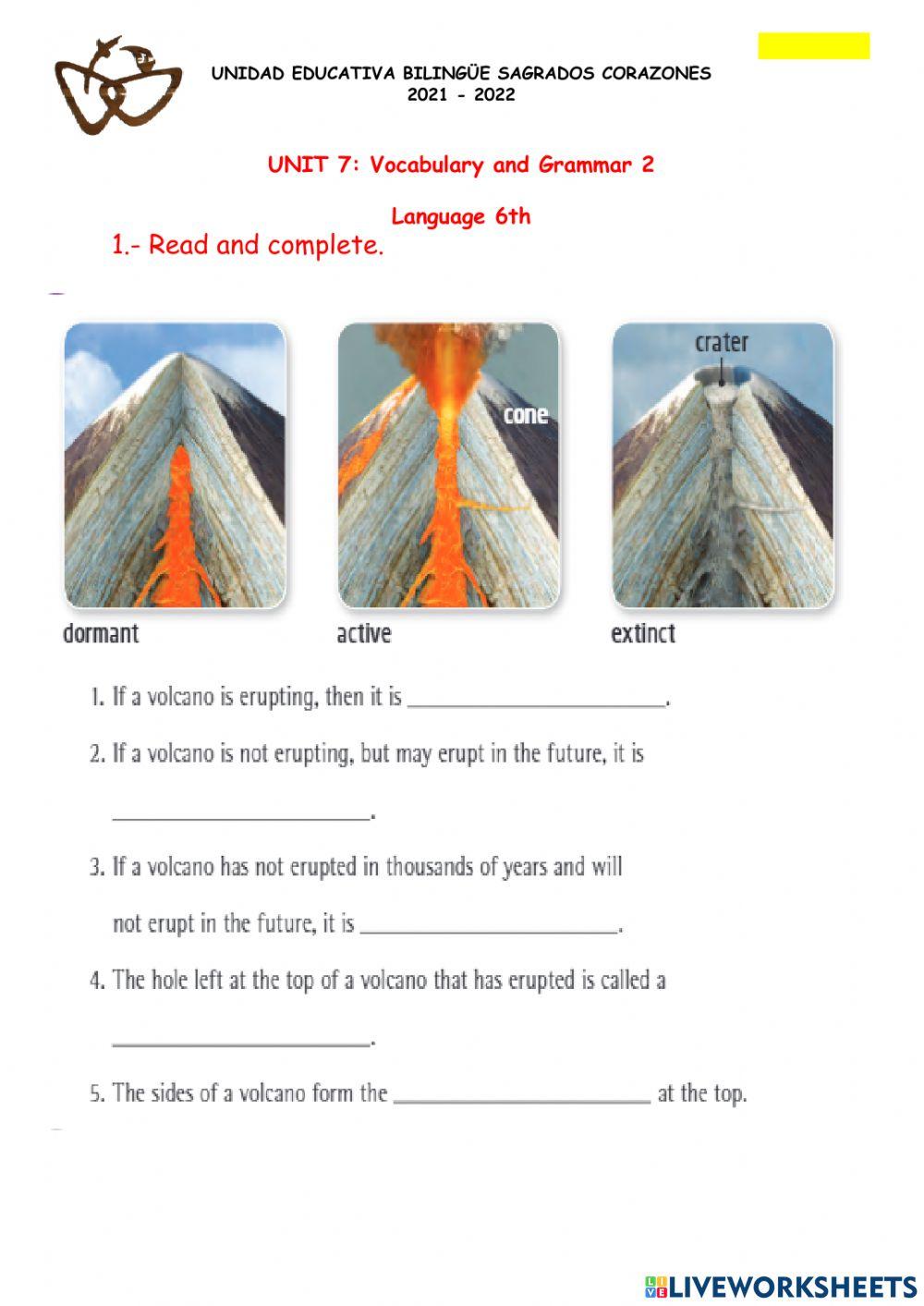 UNIDAD EDUCATIVA BILINGÜE SAGRADOS CORAZONES
2021 - 2022

UNIT 7: Vocabulary and Grammar 2

Language 6th

1.- Read and complete.

cone

crater

dormant

active

extinct

1. If a volcano is erupting, then it is ______________________.

2. If a volcano is not erupting, but may erupt in the future, it is ______________________.

3. If a volcano has not erupted in thousands of years and will not erupt in the future, it is ______________________.

4. The hole left at the top of a volcano that has erupted is called a ______________________.

5. The sides of a volcano form the ______________________ at the top.

LIVEWORKSHEETS