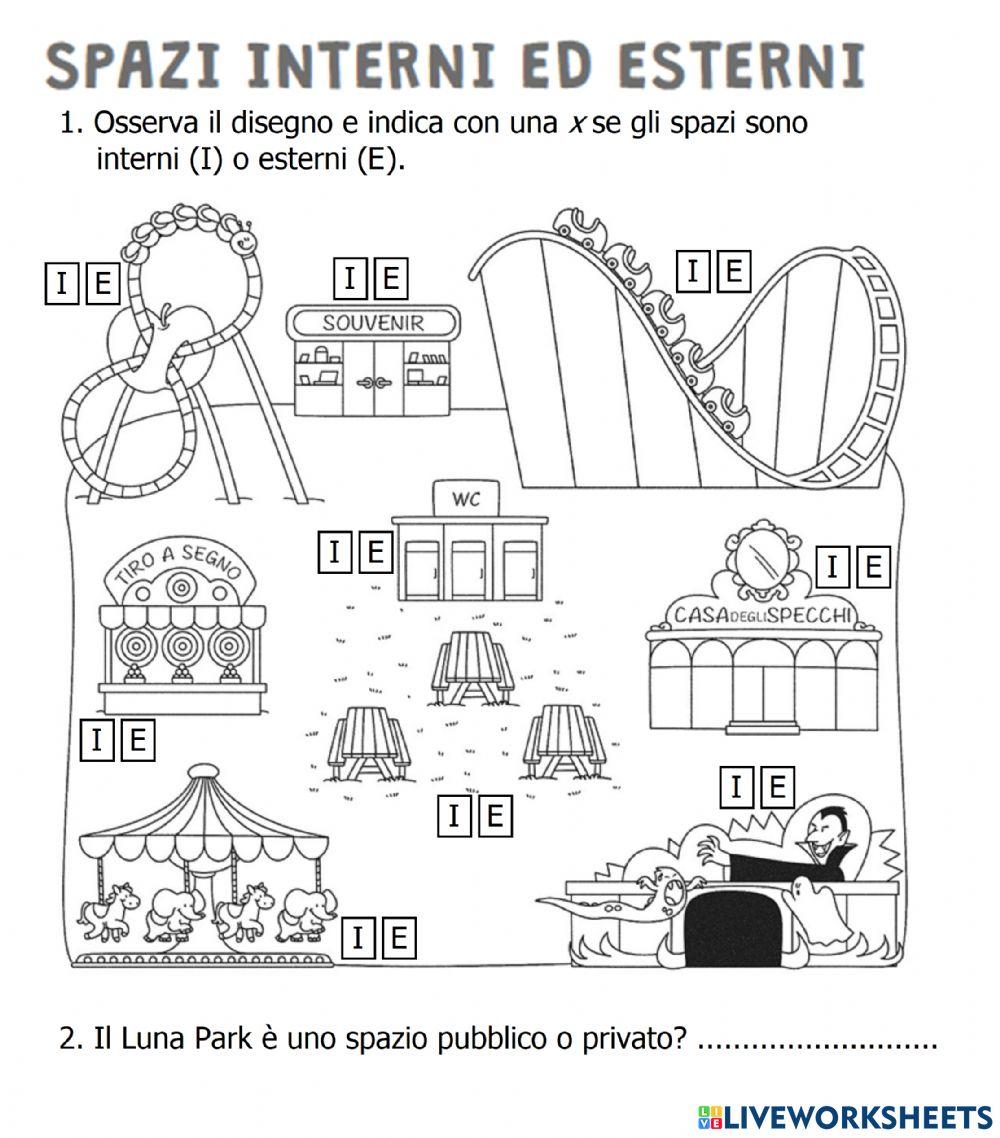 SPAZI INTERNI ED ESTERNI

1. Osserva il disegno e indica con una $x$ se gli spazi sono interni (I) o esterni (E).

I E

I E

SOUVENIR

I E

WC

I E

TIRO A SEGNO

I E

CASA DEGLI SPECCHI

I E

I E

I E

I E

2. Il Luna Park è uno spazio pubblico o privato? ...........................

LIVEWORKSHEETS