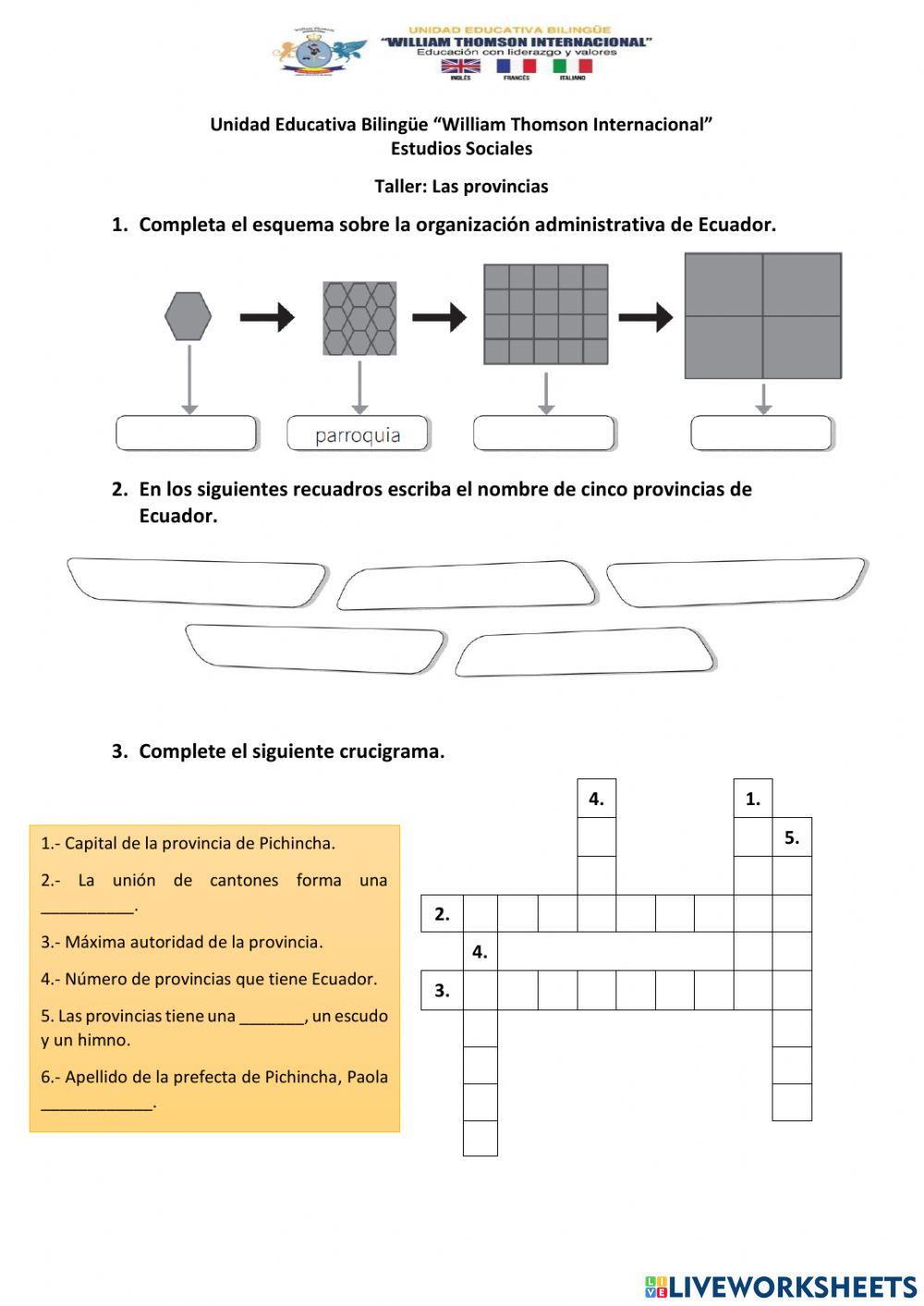 UNIDAD EDUCATIVA BILINGÜE
"WILLIAM THOMSON INTERNACIONAL"
Educación con liderazgo y valores
INGLÉS FRANCÉS ITALIANO

Unidad Educativa Bilingüe "William Thomson Internacional"
Estudios Sociales

Taller: Las provincias

1. Completa el esquema sobre la organización administrativa de Ecuador.

parroquia

2. En los siguientes recuadros escriba el nombre de cinco provincias de Ecuador.

3. Complete el siguiente crucigrama.

1.- Capital de la provincia de Pichincha.

2.- La unión de cantones forma una __________.

3.- Máxima autoridad de la provincia.

4.- Número de provincias que tiene Ecuador.

5. Las provincias tiene una _______, un escudo y un himno.

6.- Apellido de la prefecta de Pichincha, Paola ____________.

4. 1. 5. 2. 4. 3.

LIVEWORKSHEETS