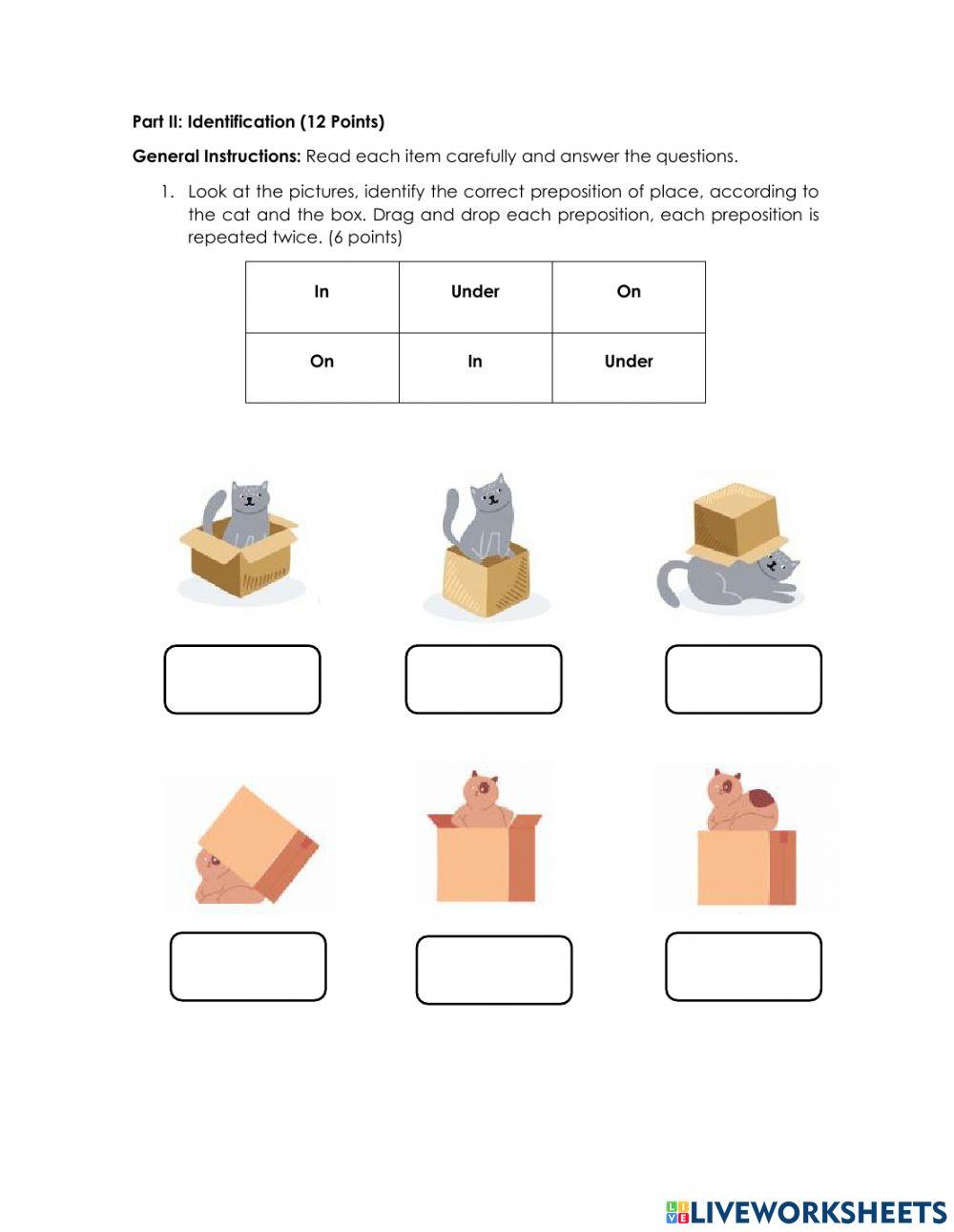 Part II: Identification (12 Points)

General Instructions: Read each item carefully and answer the questions.

1. Look at the pictures, identify the correct preposition of place, according to the cat and the box. Drag and drop each preposition, each preposition is repeated twice. (6 points)

| In | Under | On |
|---|---|---|
| On | In | Under |

LIVEWORKSHEETS