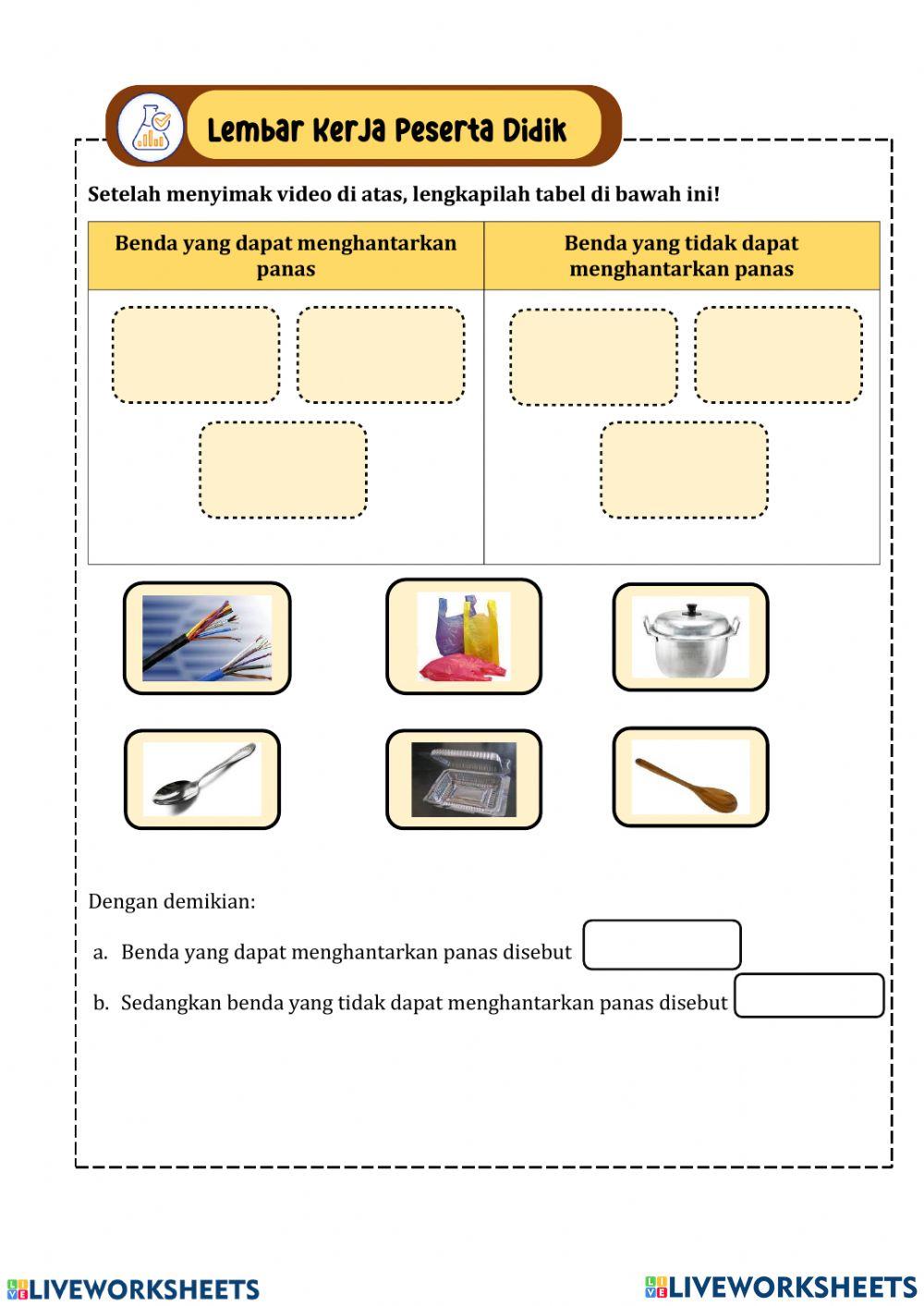 Lembar Kerja Peserta Didik

Setelah menyimak video di atas, lengkapilah tabel di bawah ini!

| Benda yang dapat menghantarkan panas | Benda yang tidak dapat menghantarkan panas |
|---|---|
| | |

Dengan demikian:

a. Benda yang dapat menghantarkan panas disebut

b. Sedangkan benda yang tidak dapat menghantarkan panas disebut

LIVEWORKSHEETS LIVEWORKSHEETS