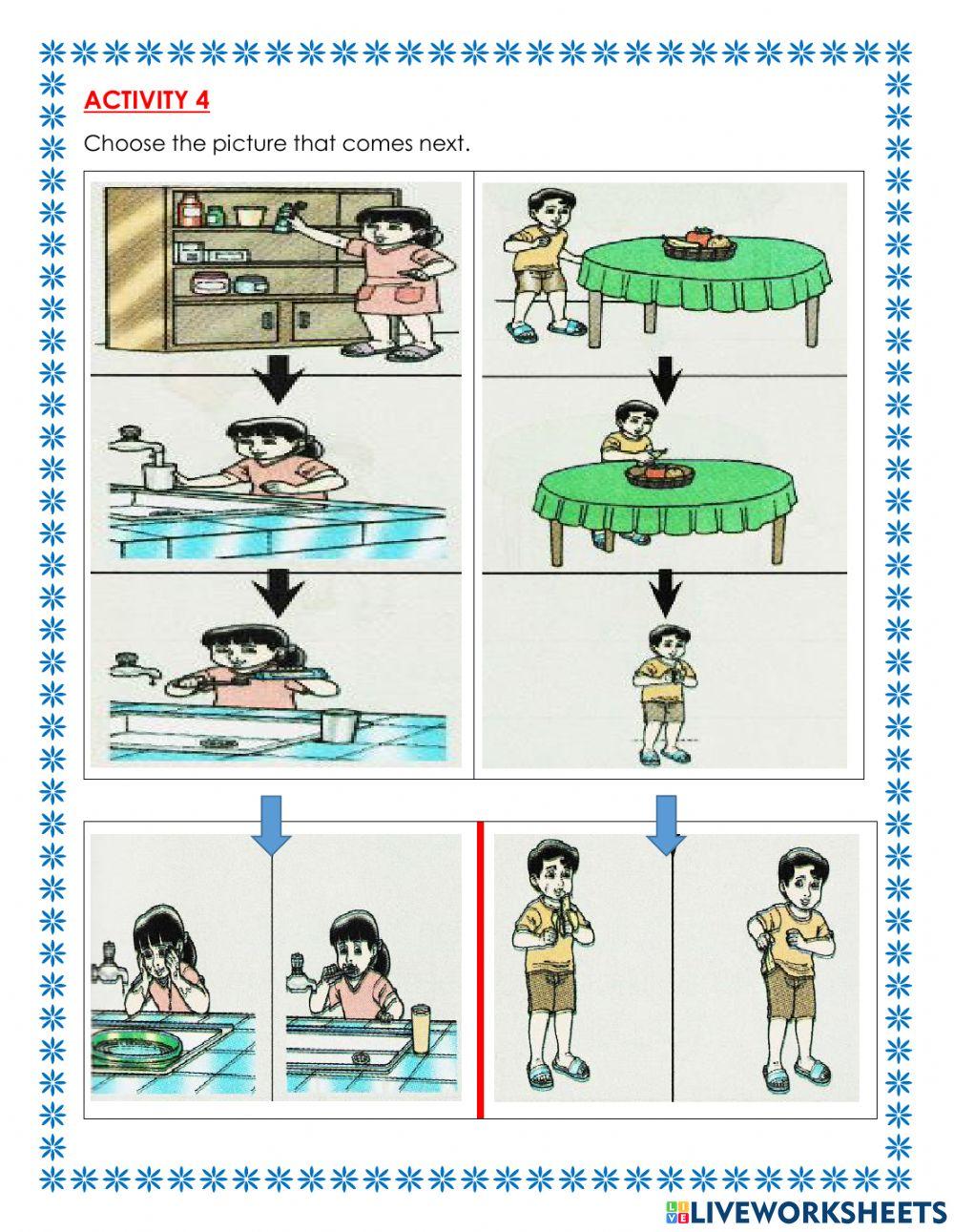 ACTIVITY 4

Choose the picture that comes next.

LIVEWORKSHEETS