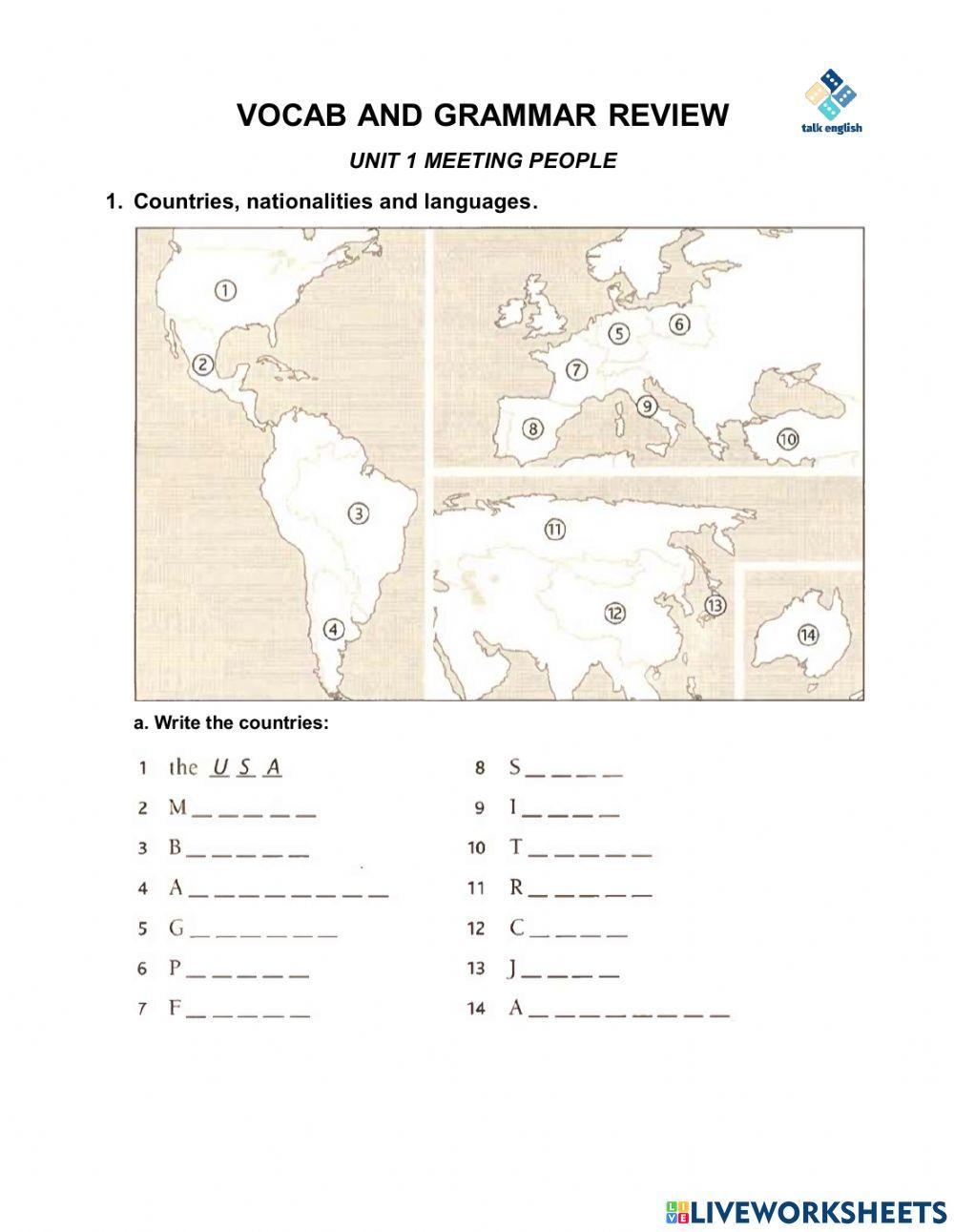 VOCAB AND GRAMMAR REVIEW

talk english

UNIT 1 MEETING PEOPLE

1. Countries, nationalities and languages.

1 2 3 4 5 6 7 8 9 10 11 12 13 14

a. Write the countries:

1 the U S A
2 M _ _ _ _ _
3 B _ _ _ _ _
4 A _ _ _ _ _ _ _ _
5 G _ _ _ _ _ _
6 P _ _ _ _ _
7 F _ _ _ _ _
8 S _ _ _ _
9 I _ _ _ _
10 T _ _ _ _ _
11 R _ _ _ _ _
12 C _ _ _ _
13 J _ _ _ _
14 A _ _ _ _ _ _ _ _

LIVEWORKSHEETS