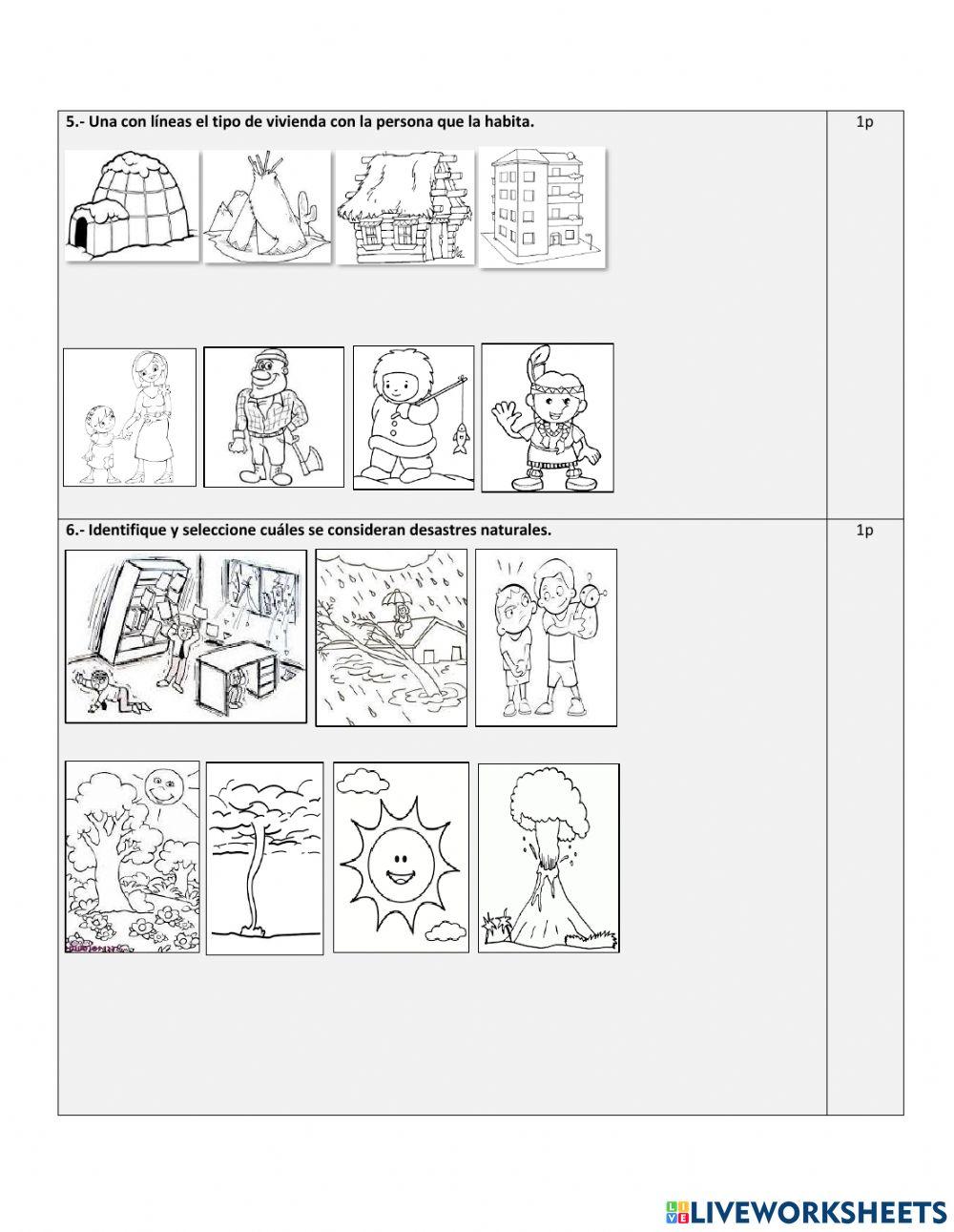 | 5.- Una con líneas el tipo de vivienda con la persona que la habita. | 1p |
|---|---|
| 6.- Identifique y seleccione cuáles se consideran desastres naturales. | 1p |

LIVEWORKSHEETS